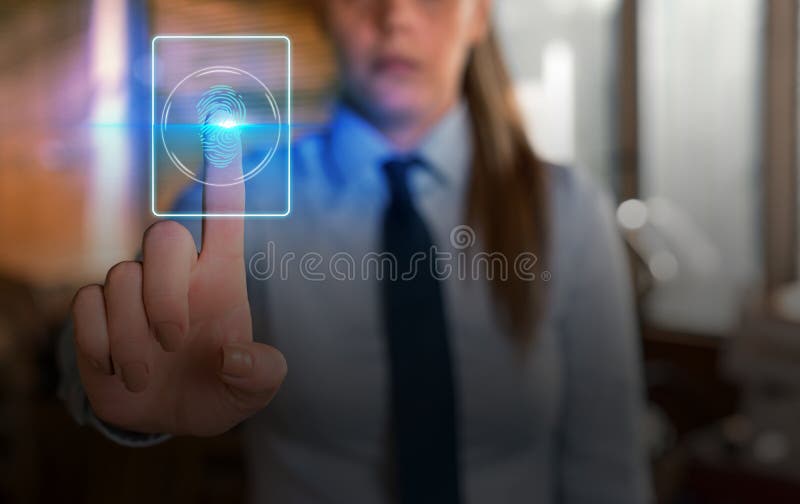 dreamstime