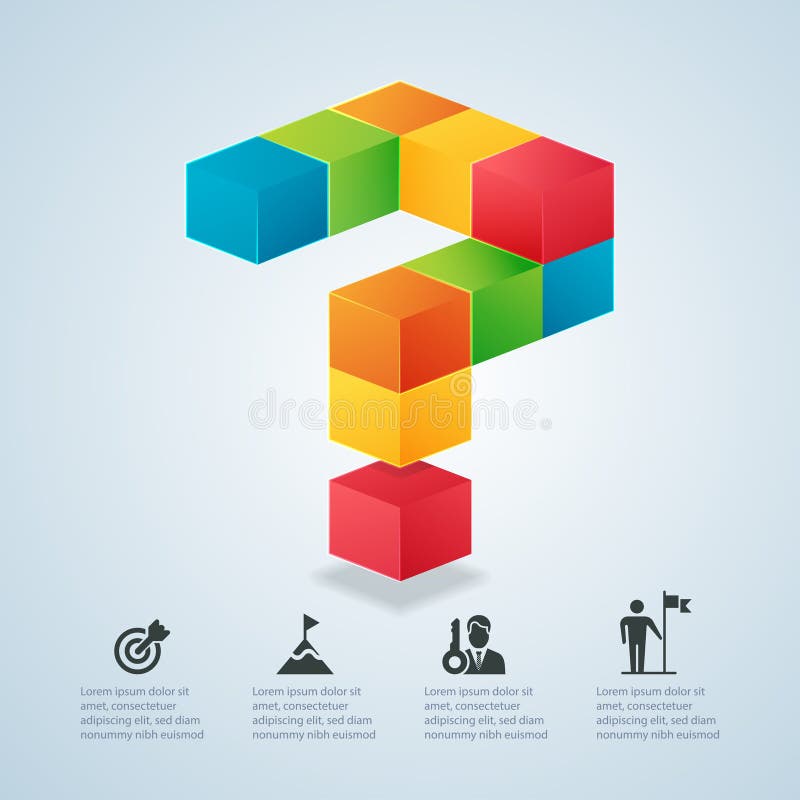 dreamstime

Lorem ipsum dolor sit amet, consectetuer adipiscing elit, sed diam nonummy nibh euismod

Lorem ipsum dolor sit amet, consectetuer adipiscing elit, sed diam nonummy nibh euismod

Lorem ipsum dolor sit amet, consectetuer adipiscing elit, sed diam nonummy nibh euismod

Lorem ipsum dolor sit amet, consectetuer adipiscing elit, sed diam nonummy nibh euismod