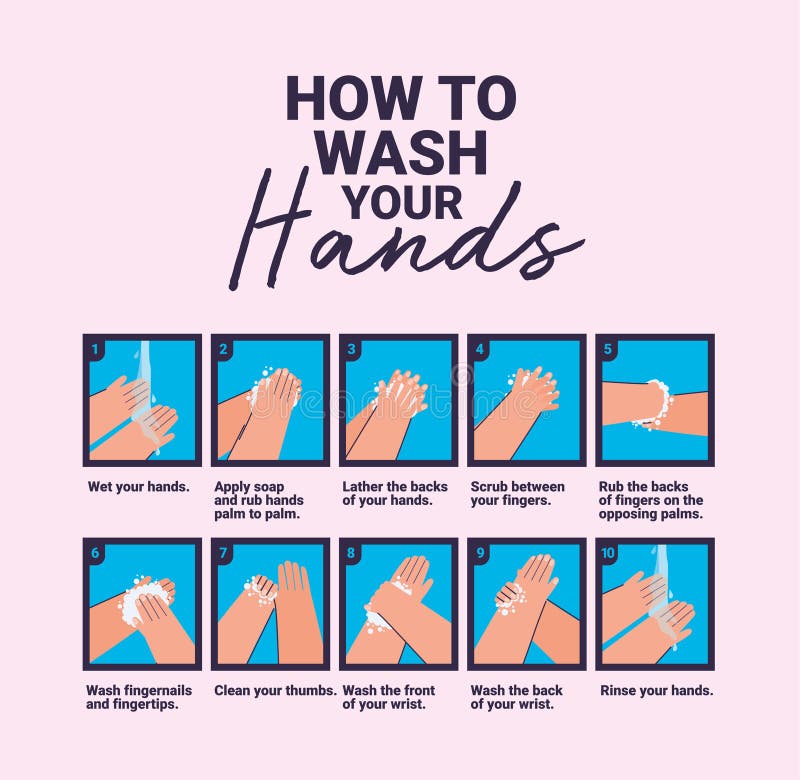 HOW TO
WASH
YOUR
Hands

1
Wet your hands.

2
Apply soap and rub hands palm to palm.

3
Lather the backs of your hands.

4
Scrub between your fingers.

5
Rub the backs of fingers on the opposing palms.

6
Wash fingernails and fingertips.

7
Clean your thumbs.

8
Wash the front of your wrist.

9
Wash the back of your wrist.

10
Rinse your hands.