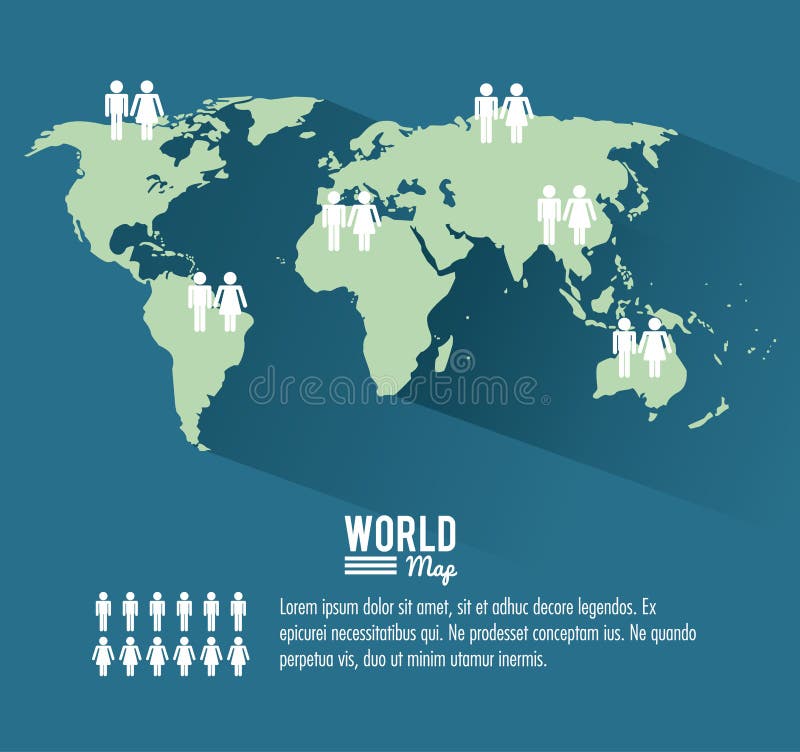 dreamstime

WORLD
Map

Lorem ipsum dolor sit amet, sit et adhuc decore legendos. Ex epicurei necessitatibus qui. Ne prodesset conceptam ius. Ne quando perpetua vis, duo ut minim utamur inermis.