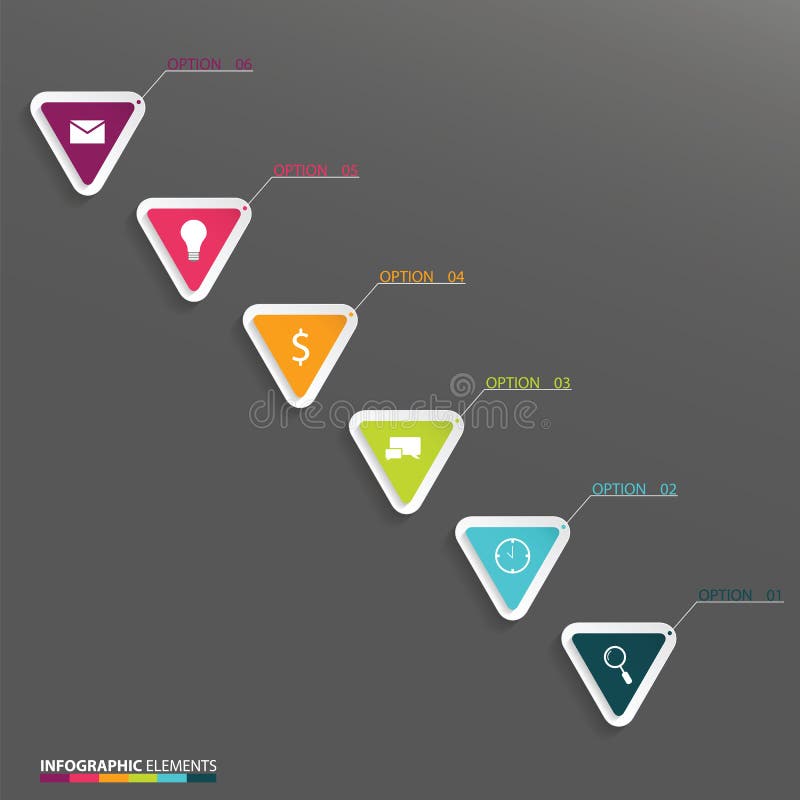 OPTION 06

OPTION 05

OPTION 04

$

OPTION 03

dreamstime

OPTION 02

OPTION 01

INFOGRAPHIC ELEMENTS