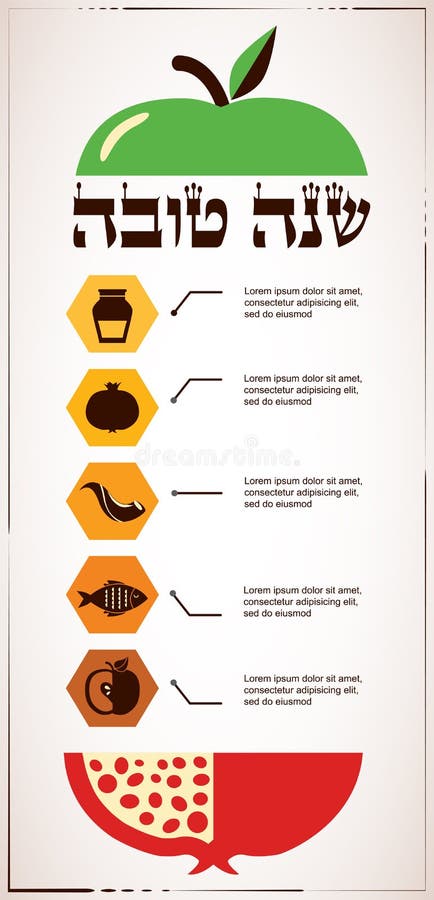 שנה טובה

Lorem ipsum dolor sit amet, consectetur adipisicing elit, sed do eiusmod

Lorem ipsum dolor sit amet, consectetur adipisicing elit, sed do eiusmod

dreamstime.

Lorem ipsum dolor sit amet, consectetur adipisicing elit, sed do eiusmod

Lorem ipsum dolor sit amet, consectetur adipisicing elit, sed do eiusmod

Lorem ipsum dolor sit amet, consectetur adipisicing elit, sed do eiusmod