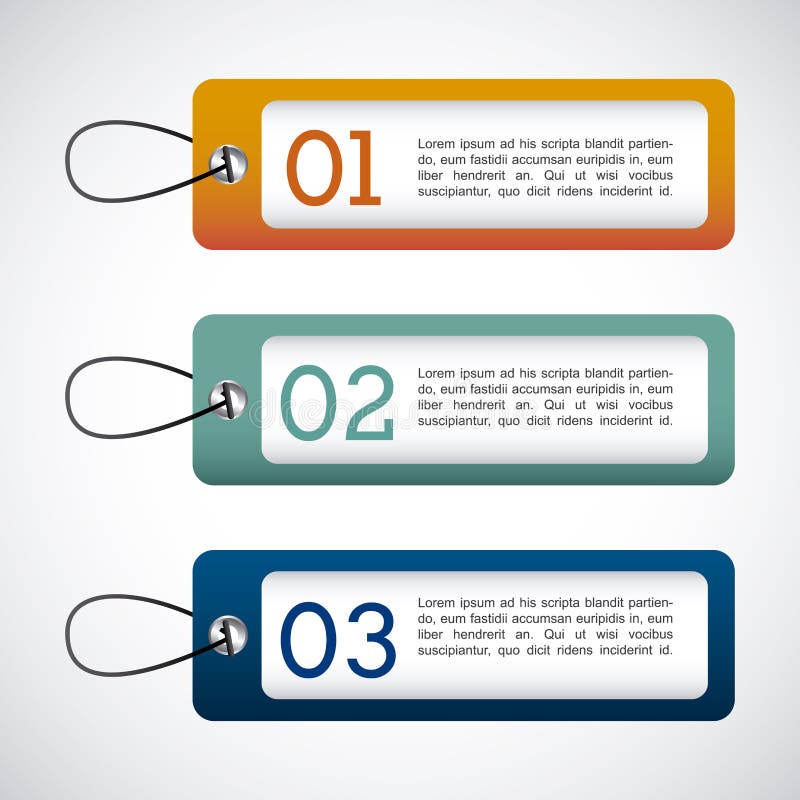 01

Lorem ipsum ad his scripta blandit partiendo, eum fastidii accumsan euripidis in, eum liber hendrerit an. Qui ut wisi vocibus suscipiantur, quo dicit ridens inciderint id.

02

Lorem ipsum ad his scripta blandit partiendo, eum fastidii accumsan euripidis in, eum liber hendrerit an. Qui ut wisi vocibus suscipiantur, quo dicit ridens inciderint id.

03

Lorem ipsum ad his scripta blandit partiendo, eum fastidii accumsan euripidis in, eum liber hendrerit an. Qui ut wisi vocibus suscipiantur, quo dicit ridens inciderint id.