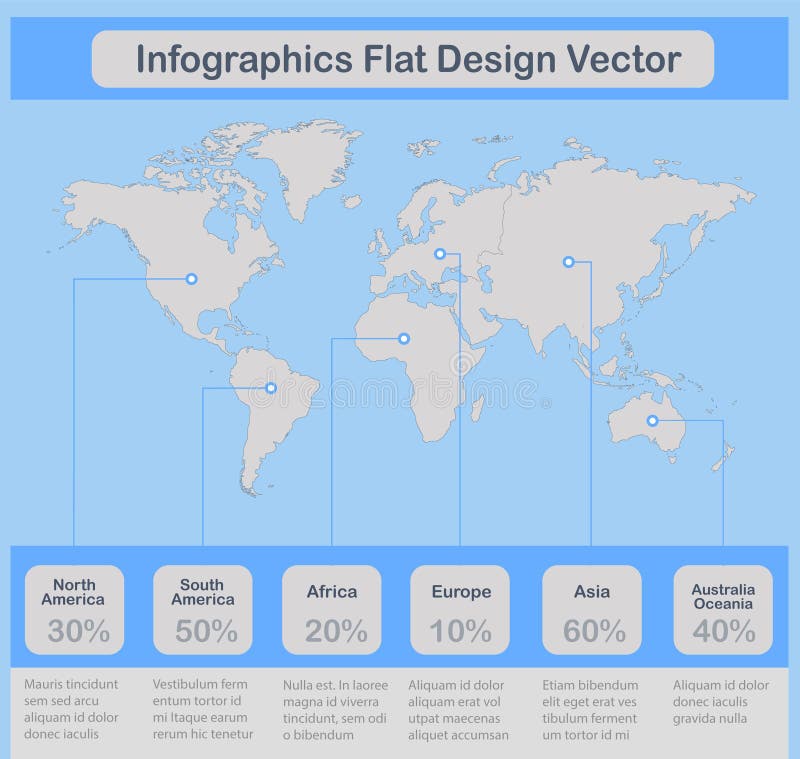 Infographics Flat Design Vector

North America
30%

South America
50%

Africa
20%

Europe
10%

Asia
60%

Australia Oceania
40%

Mauris tincidunt sem sed arcu aliquam id dolor donec iaculis

Vestibulum ferm entum tortor id mi Itaque earum rerum hic tenetur

Nulla est. In laoree magna id viverra tincidunt, sem odi o bibendum

Aliquam id dolor aliquam erat vol utpat maecenas aliquet accumsan

Etiam bibendum elit eget erat ves tibulum ferment um tortor id mi

Aliquam id dolor donec iaculis gravida nulla