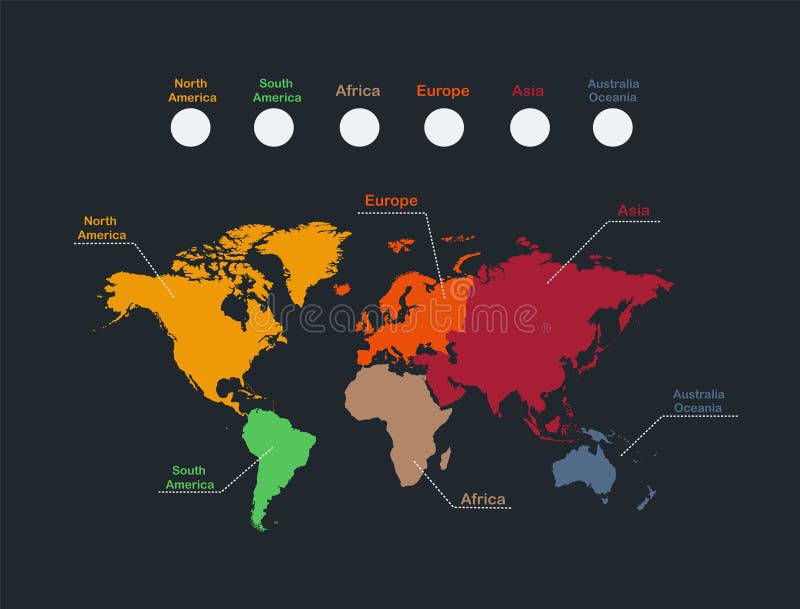 North America

South America

Africa

Europe

Asia

Australia Oceania

North America

Europe

Asia

dreamstime

Australia Oceania

South America

Africa