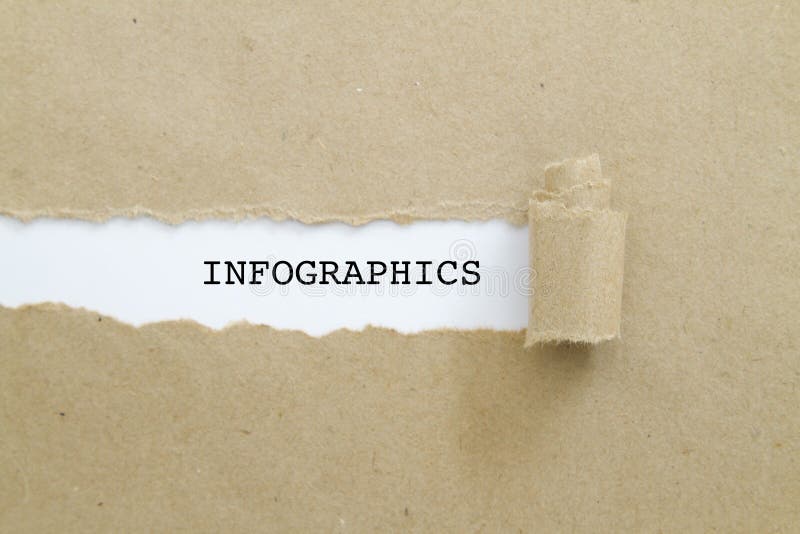 INFOGRAPHICS