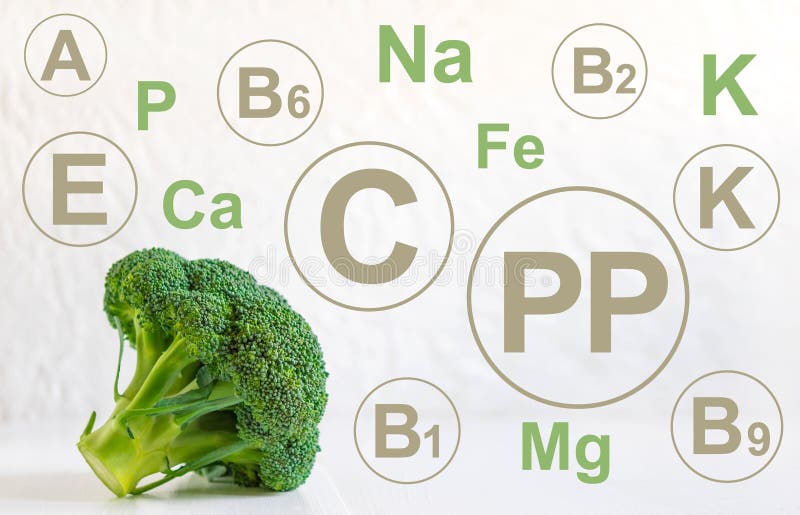 A
P
B6
Na
B2
K
E
Ca
C
Fe
K
PP
B1
Mg
B9