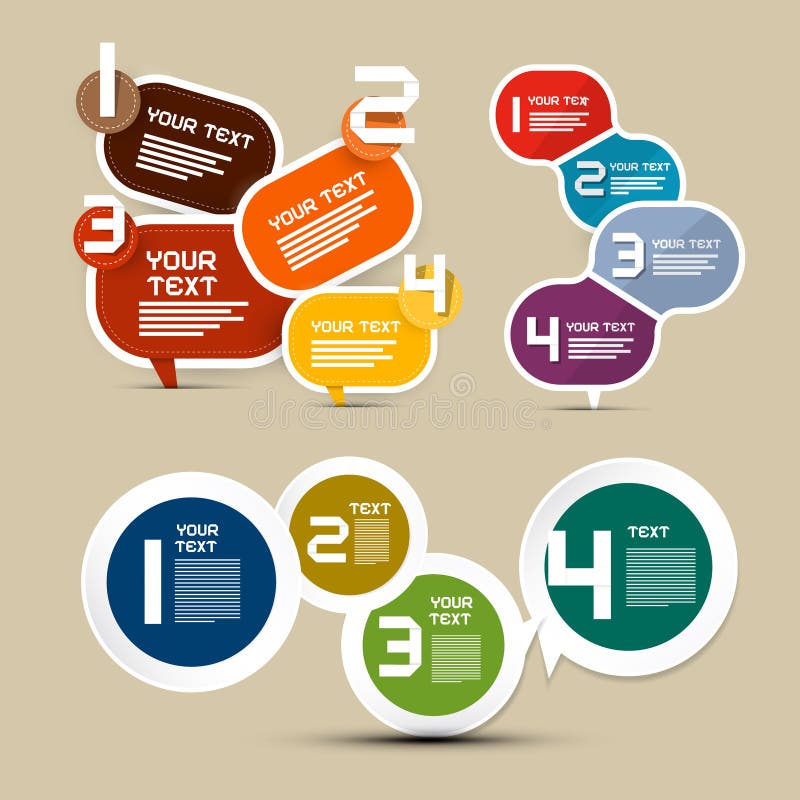 1
YOUR TEXT

2
YOUR TEXT

3
YOUR TEXT

4
YOUR TEXT

1 YOUR TEXT
2 YOUR TEXT
3 YOUR TEXT
4 YOUR TEXT

dreamstime

1 YOUR TEXT

2 TEXT

3 YOUR TEXT

4 TEXT