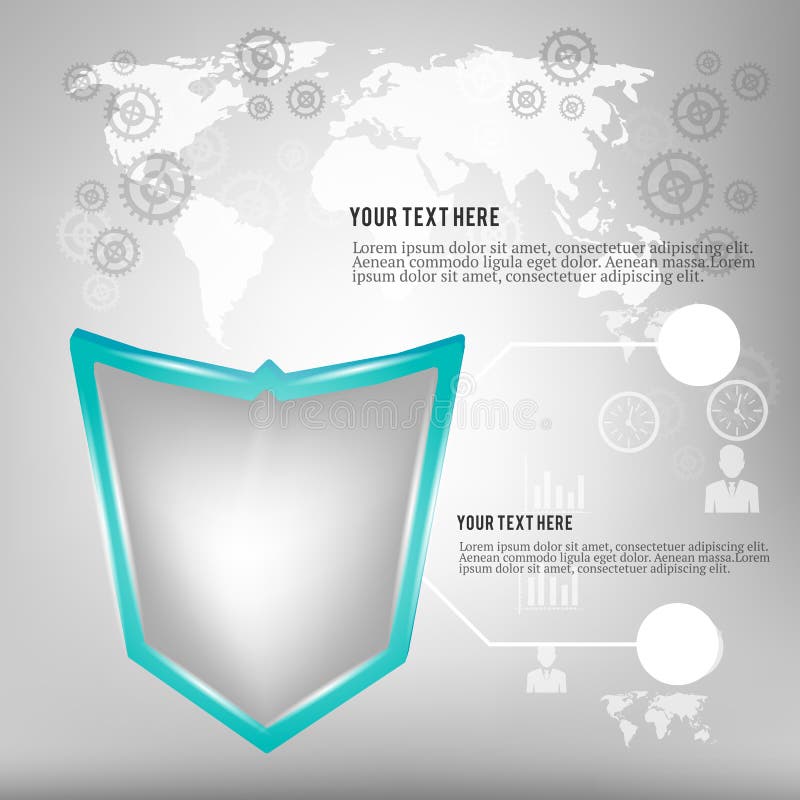 YOUR TEXT HERE

Lorem ipsum dolor sit amet, consectetuer adipiscing elit. Aenean commodo ligula eget dolor. Aenean massa.Lorem ipsum dolor sit amet, consectetuer adipiscing elit.

dreamstime

YOUR TEXT HERE

Lorem ipsum dolor sit amet, consectetuer adipiscing elit. Aenean commodo ligula eget dolor. Aenean massa.Lorem ipsum dolor sit amet, consectetuer adipiscing elit.