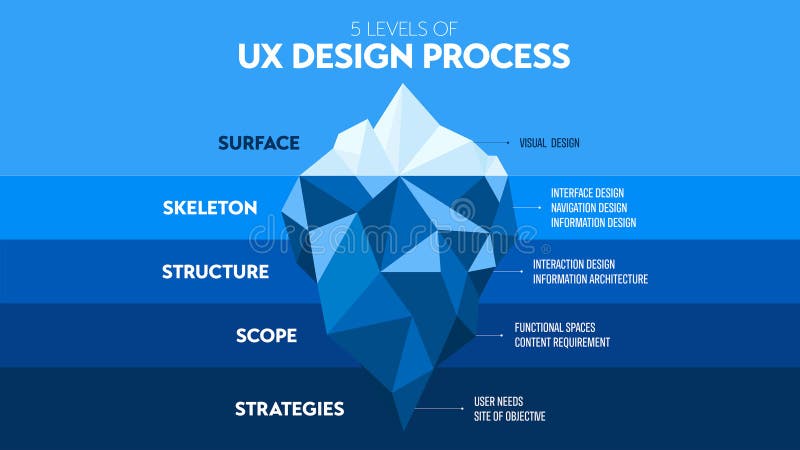 5 LEVELS OF
UX DESIGN PROCESS

SURFACE
VISUAL DESIGN

SKELETON
INTERFACE DESIGN
NAVIGATION DESIGN
INFORMATION DESIGN

STRUCTURE
INTERACTION DESIGN
INFORMATION ARCHITECTURE

SCOPE
FUNCTIONAL SPACES
CONTENT REQUIREMENT

STRATEGIES
USER NEEDS
SITE OF OBJECTIVE

dreamstime