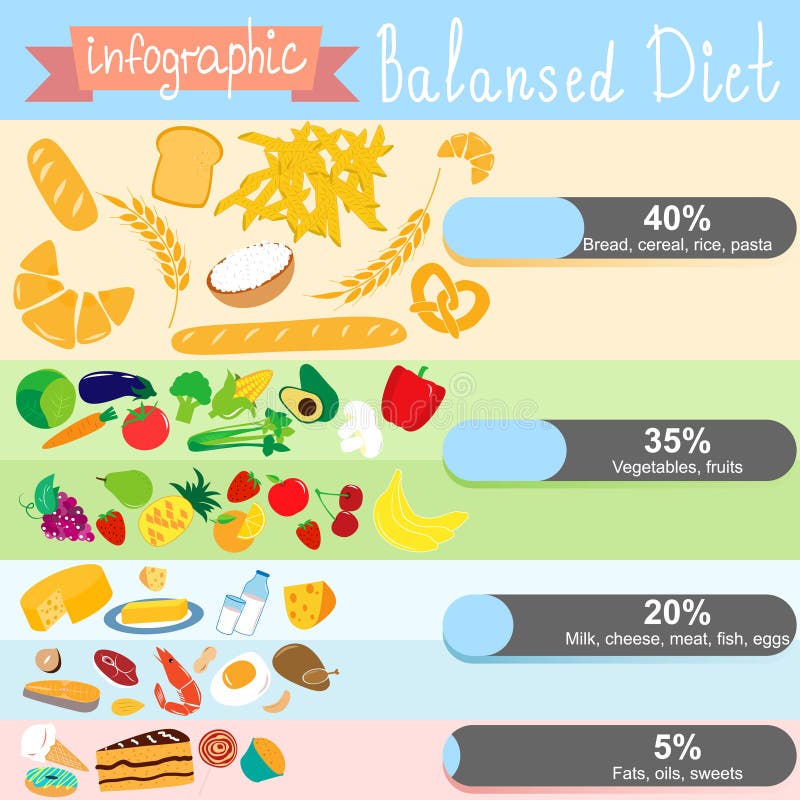 infographic Balansed Diet

40%
Bread, cereal, rice, pasta

35%
Vegetables, fruits

20%
Milk, cheese, meat, fish, eggs

5%
Fats, oils, sweets