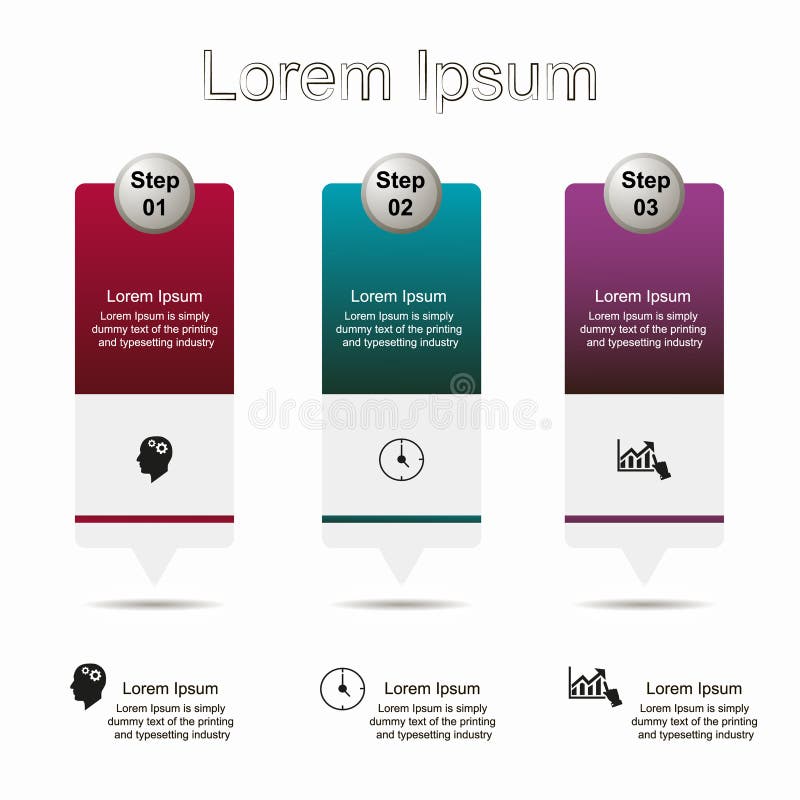 Lorem Ipsum

Step 01

Lorem Ipsum
Lorem Ipsum is simply dummy text of the printing and typesetting industry

Step 02

Lorem Ipsum
Lorem Ipsum is simply dummy text of the printing and typesetting industry

Step 03

Lorem Ipsum
Lorem Ipsum is simply dummy text of the printing and typesetting industry

dreamstime

Lorem Ipsum
Lorem Ipsum is simply dummy text of the printing and typesetting industry

Lorem Ipsum
Lorem Ipsum is simply dummy text of the printing and typesetting industry

Lorem Ipsum
Lorem Ipsum is simply dummy text of the printing and typesetting industry