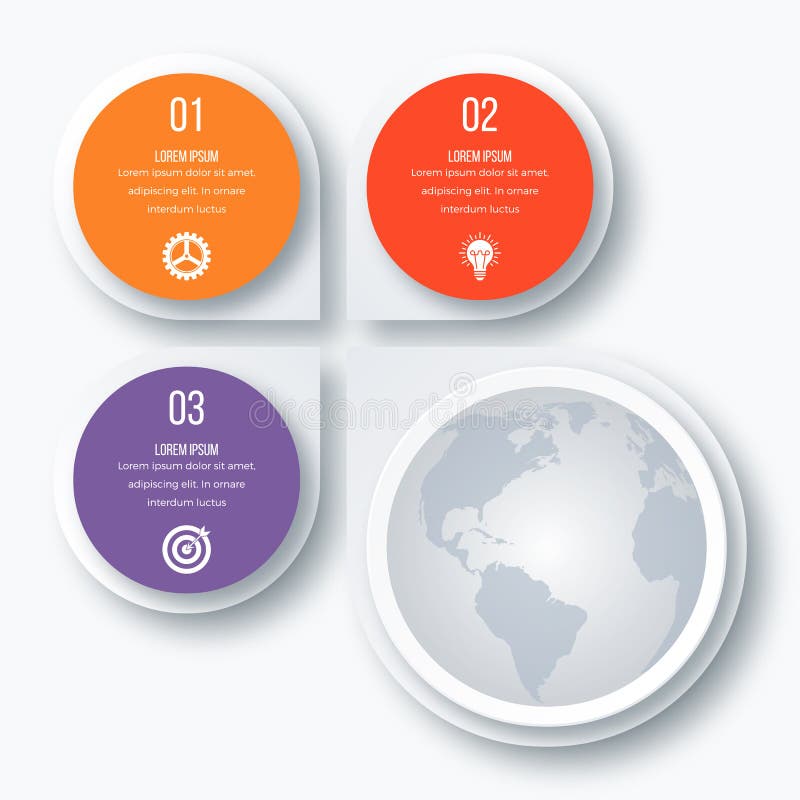 01

LOREM IPSUM

Lorem ipsum dolor sit amet, adipiscing elit. In ornare interdum luctus

02

LOREM IPSUM

Lorem ipsum dolor sit amet, adipiscing elit. In ornare interdum luctus

03

LOREM IPSUM

Lorem ipsum dolor sit amet, adipiscing elit. In ornare interdum luctus

dreamstime