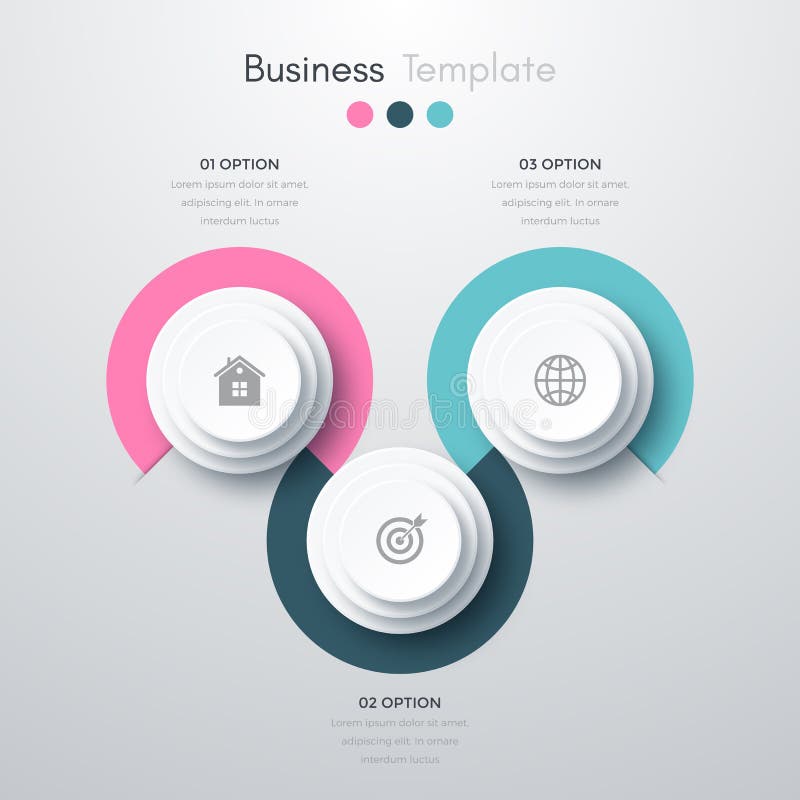 Business Template

01 OPTION

Lorem ipsum dolor sit amet, adipiscing elit. In ornare interdum luctus

03 OPTION

Lorem ipsum dolor sit amet, adipiscing elit. In ornare interdum luctus

dreamstime

02 OPTION

Lorem ipsum dolor sit amet, adipiscing elit. In ornare interdum luctus