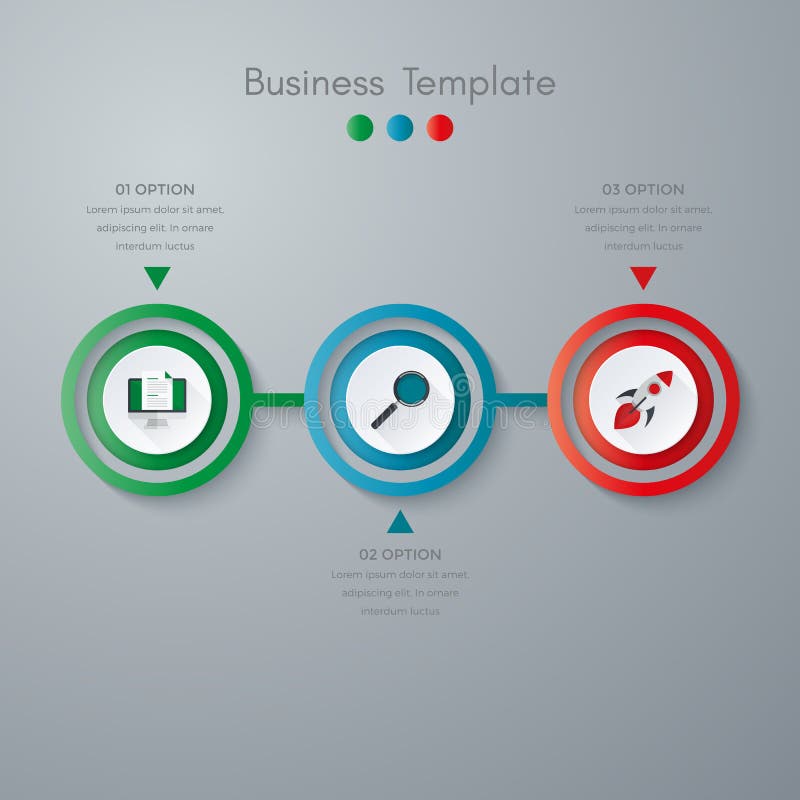 Business Template

01 OPTION
Lorem ipsum dolor sit amet, adipiscing elit. In ornare interdum luctus

03 OPTION
Lorem ipsum dolor sit amet, adipiscing elit. In ornare interdum luctus

dreamstime

02 OPTION
Lorem ipsum dolor sit amet, adipiscing elit. In ornare interdum luctus