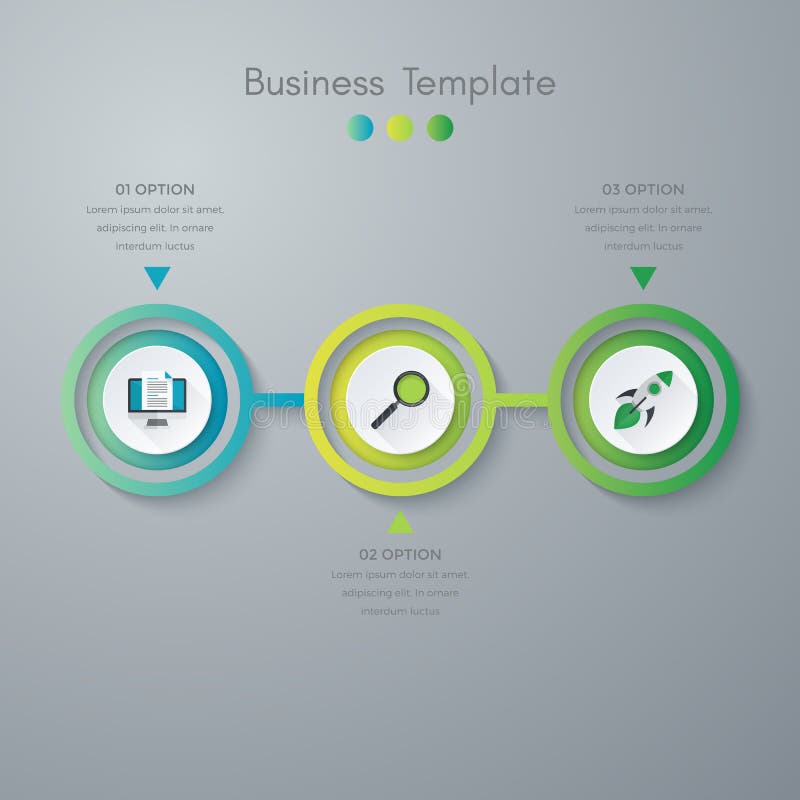 Business Template

01 OPTION
Lorem ipsum dolor sit amet, adipiscing elit. In ornare interdum luctus

03 OPTION
Lorem ipsum dolor sit amet, adipiscing elit. In ornare interdum luctus

dreamstime

02 OPTION
Lorem ipsum dolor sit amet, adipiscing elit. In ornare interdum luctus