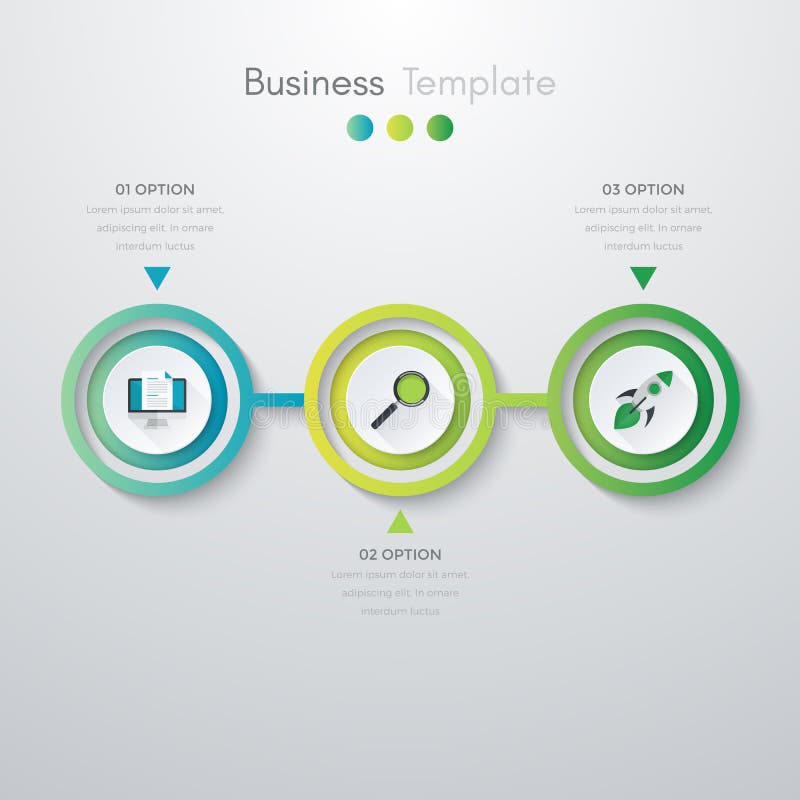 Business Template

01 OPTION
Lorem ipsum dolor sit amet, adipiscing elit. In ornare interdum luctus

03 OPTION
Lorem ipsum dolor sit amet, adipiscing elit. In ornare interdum luctus

dreamstime

02 OPTION
Lorem ipsum dolor sit amet, adipiscing elit. In ornare interdum luctus