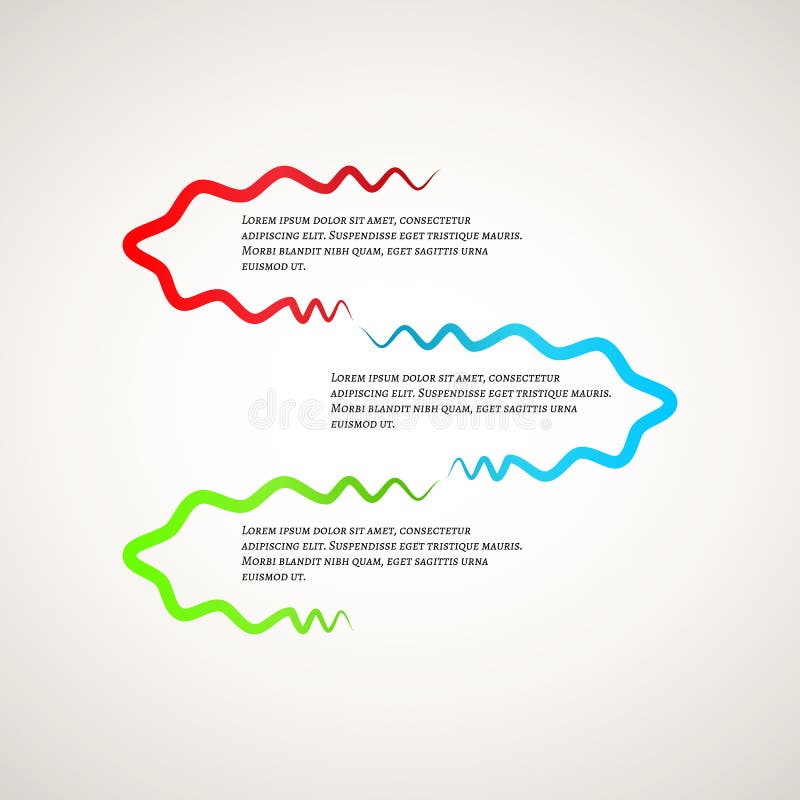 Lorem ipsum dolor sit amet, consectetur adipiscing elit. Suspendisse eget tristique mauris. Morbi blandit nibh quam, eget sagittis urna euismod ut.

Lorem ipsum dolor sit amet, consectetur adipiscing elit. Suspendisse eget tristique mauris. Morbi blandit nibh quam, eget sagittis urna euismod ut.

dreamstime

Lorem ipsum dolor sit amet, consectetur adipiscing elit. Suspendisse eget tristique mauris. Morbi blandit nibh quam, eget sagittis urna euismod ut.