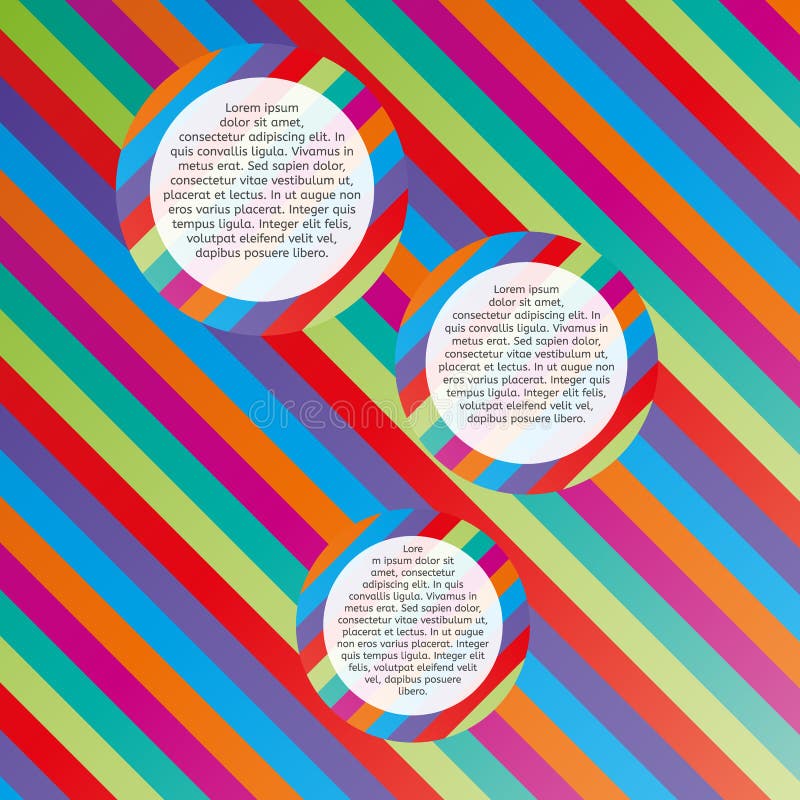 Lorem ipsum dolor sit amet, consectetur adipiscing elit. In quis convallis ligula. Vivamus in metus erat. Sed sapien dolor, consectetur vitae vestibulum ut, placerat et lectus. In ut augue non eros varius placerat. Integer quis tempus ligula. Integer elit felis, volutpat eleifend velit vel, dapibus posuere libero.

Lorem ipsum dolor sit amet, consectetur adipiscing elit. In quis convallis ligula. Vivamus in metus erat. Sed sapien dolor, consectetur vitae vestibulum ut, placerat et lectus. In ut augue non eros varius placerat. Integer quis tempus ligula. Integer elit felis, volutpat eleifend velit vel, dapibus posuere libero.

dreamstime

Lore m ipsum dolor sit amet, consectetur adipiscing elit. In quis convallis ligula. Vivamus in metus erat. Sed sapien dolor, consectetur vitae vestibulum ut, placerat et lectus. In ut augue non eros varius placerat. Integer quis tempus ligula. Integer elit felis, volutpat eleifend velit vel, dapibus posuere libero.