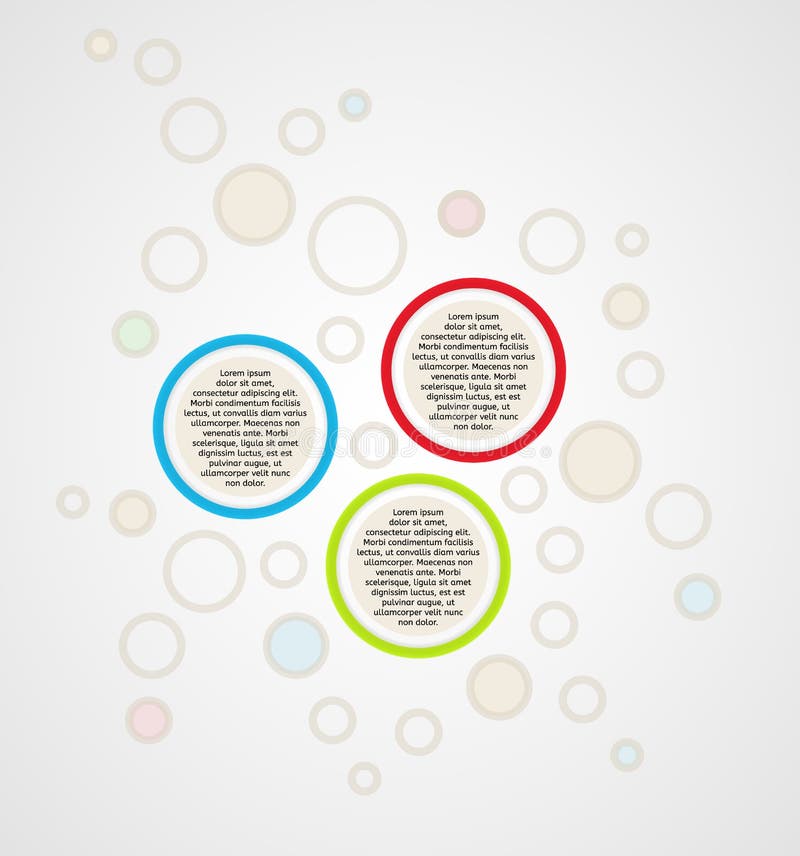 Lorem ipsum dolor sit amet, consectetur adipiscing elit. Morbi condimentum facilisis lectus, ut convallis diam varius ullamcorper. Maecenas non venenatis ante. Morbi scelerisque, ligula sit amet dignissim luctus, est est pulvinar augue, ut ullamcorper velit nunc non dolor.

Lorem ipsum dolor sit amet, consectetur adipiscing elit. Morbi condimentum facilisis lectus, ut convallis diam varius ullamcorper. Maecenas non venenatis ante. Morbi scelerisque, ligula sit amet dignissim luctus, est est pulvinar augue, ut ullamcorper velit nunc non dolor.

Lorem ipsum dolor sit amet, consectetur adipiscing elit. Morbi condimentum facilisis lectus, ut convallis diam varius ullamcorper. Maecenas non venenatis ante. Morbi scelerisque, ligula sit amet dignissim luctus, est est pulvinar augue, ut ullamcorper velit nunc non dolor.