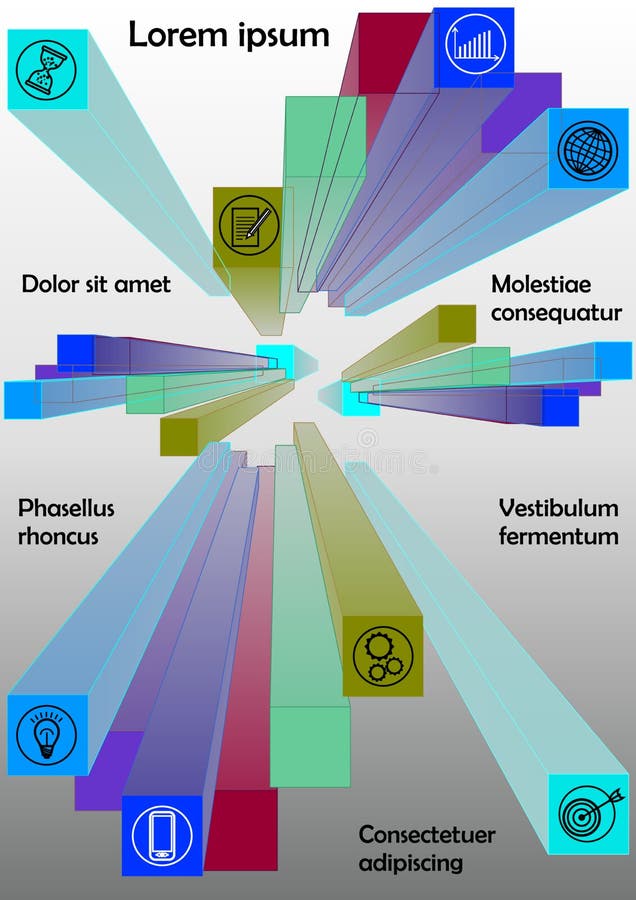 Lorem ipsum

Dolor sit amet

Molestiae consequatur

Phasellus rhoncus

Vestibulum fermentum

Consectetuer adipiscing