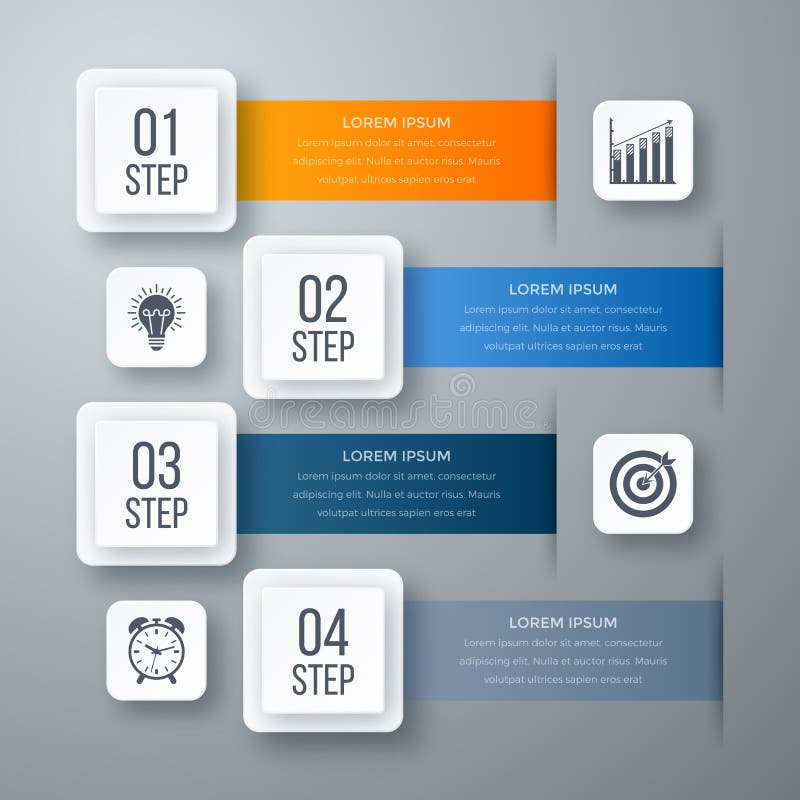 01
STEP

LOREM IPSUM
Lorem ipsum dolor sit amet, consectetur adipiscing elit. Nulla et auctor risus. Mauris volutpat ultrices sapien eros erat

02
STEP

LOREM IPSUM
Lorem ipsum dolor sit amet, consectetur adipiscing elit. Nulla et auctor risus. Mauris volutpat ultrices sapien eros erat

dreamstime

03
STEP

LOREM IPSUM
Lorem ipsum dolor sit amet, consectetur adipiscing elit. Nulla et auctor risus. Mauris volutpat ultrices sapien eros erat

04
STEP

LOREM IPSUM
Lorem ipsum dolor sit amet, consectetur adipiscing elit. Nulla et auctor risus. Mauris volutpat ultrices sapien eros erat