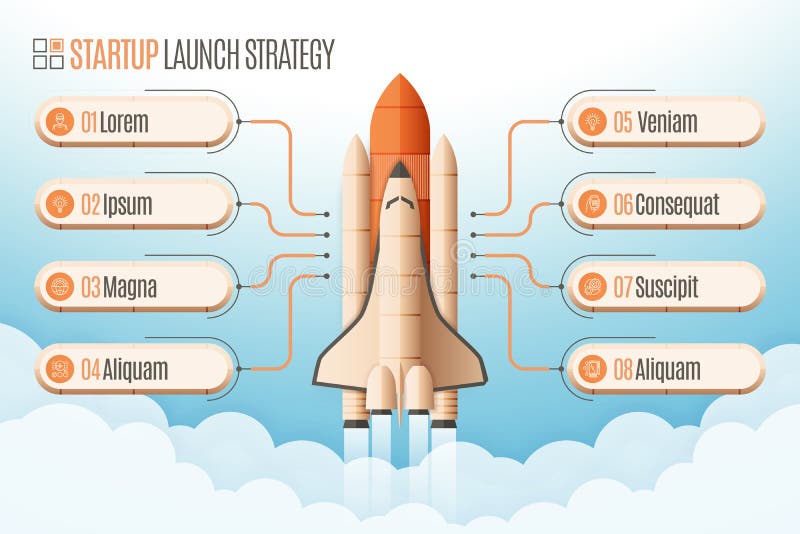 STARTUP LAUNCH STRATEGY

01 Lorem

02 Ipsum

03 Magna

04 Aliquam

05 Veniam

06 Consequat

07 Suscipit

08 Aliquam