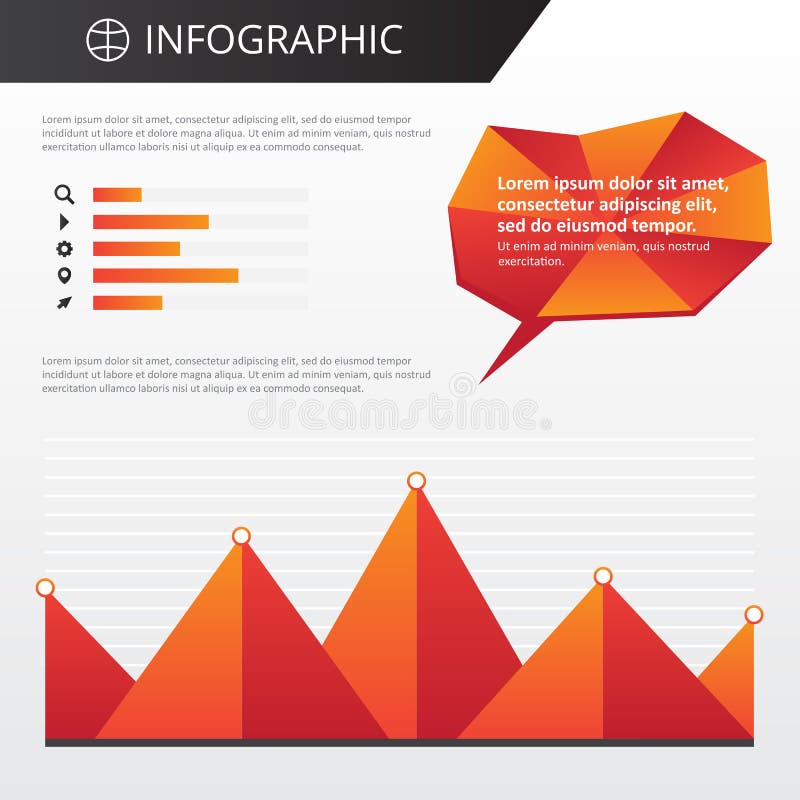 INFOGRAPHIC

Lorem ipsum dolor sit amet, consectetur adipiscing elit, sed do eiusmod tempor incididunt ut labore et dolore magna aliqua. Ut enim ad minim veniam, quis nostrud exercitation ullamco laboris nisi ut aliquip ex ea commodo consequat.

Lorem ipsum dolor sit amet, consectetur adipiscing elit, sed do eiusmod tempor.
Ut enim ad minim veniam, quis nostrud exercitation.

Lorem ipsum dolor sit amet, consectetur adipiscing elit, sed do eiusmod tempor incididunt ut labore et dolore magna aliqua. Ut enim ad minim veniam, quis nostrud exercitation ullamco laboris nisi ut aliquip ex ea commodo consequat.

dreamstime