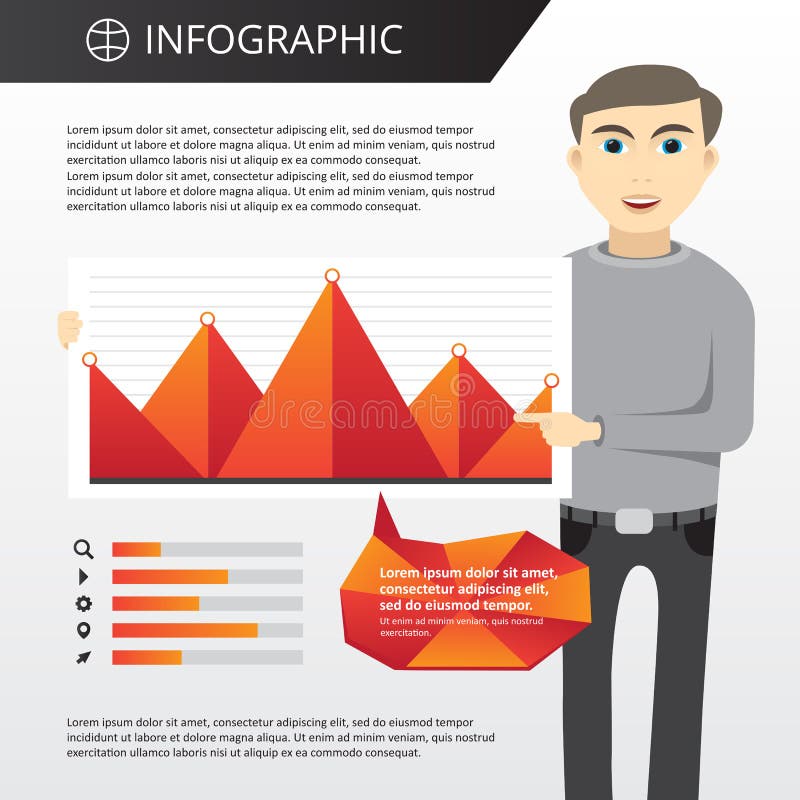 INFOGRAPHIC

Lorem ipsum dolor sit amet, consectetur adipiscing elit, sed do eiusmod tempor incididunt ut labore et dolore magna aliqua. Ut enim ad minim veniam, quis nostrud exercitation ullamco laboris nisi ut aliquip ex ea commodo consequat.
Lorem ipsum dolor sit amet, consectetur adipiscing elit, sed do eiusmod tempor incididunt ut labore et dolore magna aliqua. Ut enim ad minim veniam, quis nostrud exercitation ullamco laboris nisi ut aliquip ex ea commodo consequat.

dreamstime

Lorem ipsum dolor sit amet, consectetur adipiscing elit, sed do eiusmod tempor.
Ut enim ad minim veniam, quis nostrud exercitation.

Lorem ipsum dolor sit amet, consectetur adipiscing elit, sed do eiusmod tempor incididunt ut labore et dolore magna aliqua. Ut enim ad minim veniam, quis nostrud exercitation ullamco laboris nisi ut aliquip ex ea commodo consequat.