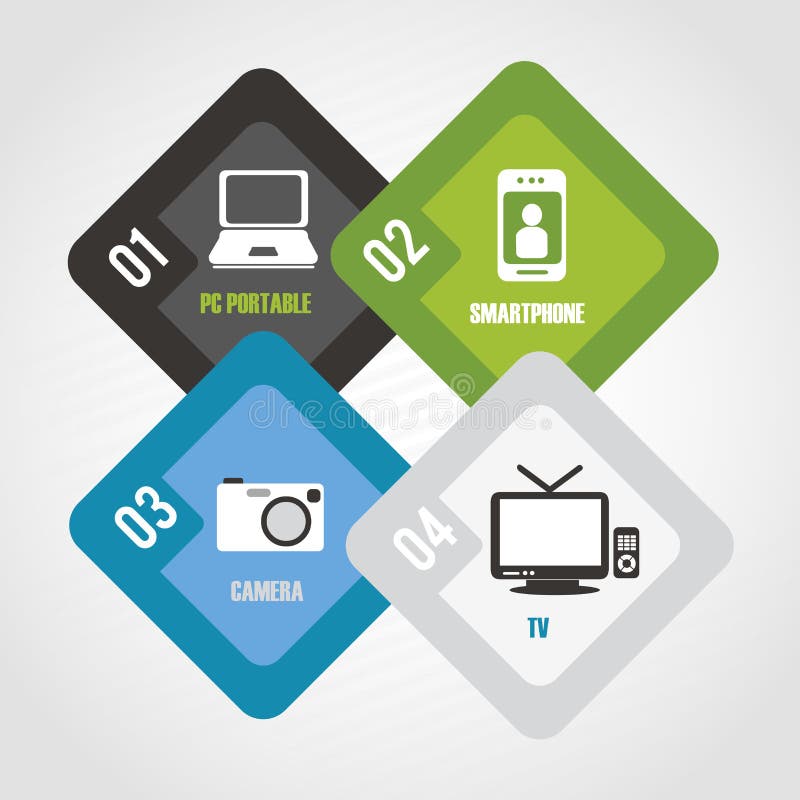 01
PC PORTABLE

02
SMARTPHONE

dreamstime

03
CAMERA

04
TV