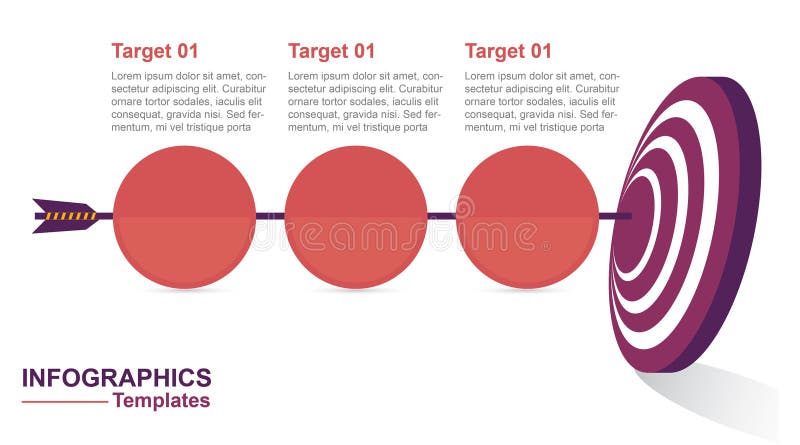 Target 01

Lorem ipsum dolor sit amet, consectetur adipiscing elit. Curabitur ornare tortor sodales, iaculis elit consequat, gravida nisi. Sed fermentum, mi vel tristique porta

Target 01

Lorem ipsum dolor sit amet, consectetur adipiscing elit. Curabitur ornare tortor sodales, iaculis elit consequat, gravida nisi. Sed fermentum, mi vel tristique porta

Target 01

Lorem ipsum dolor sit amet, consectetur adipiscing elit. Curabitur ornare tortor sodales, iaculis elit consequat, gravida nisi. Sed fermentum, mi vel tristique porta

dreamstime

INFOGRAPHICS
Templates