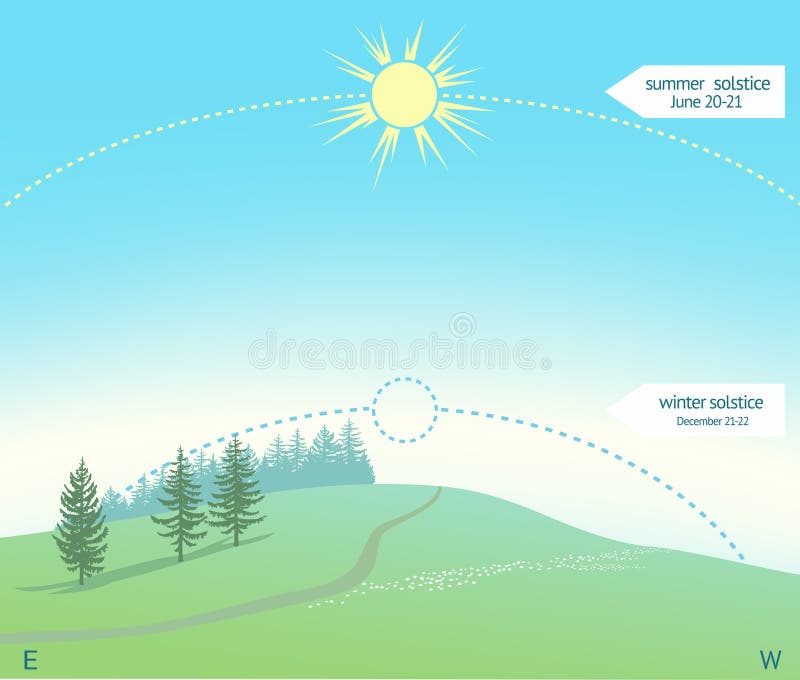 summer solstice
June 20-21

dreamstime

winter solstice
December 21-22

E

W