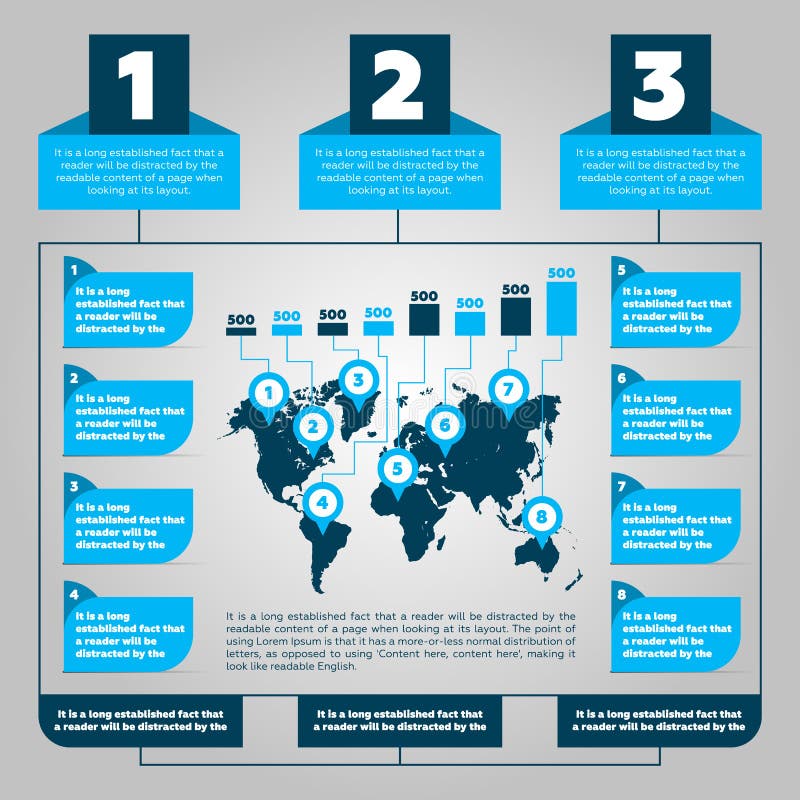 1

It is a long established fact that a reader will be distracted by the readable content of a page when looking at its layout.

2

It is a long established fact that a reader will be distracted by the readable content of a page when looking at its layout.

3

It is a long established fact that a reader will be distracted by the readable content of a page when looking at its layout.

1
It is a long established fact that a reader will be distracted by the

2
It is a long established fact that a reader will be distracted by the

3
It is a long established fact that a reader will be distracted by the

4
It is a long established fact that a reader will be distracted by the

500 500 500 500 500 500 500 500

1 2 3 4 5 6 7 8

It is a long established fact that a reader will be distracted by the readable content of a page when looking at its layout. The point of using Lorem Ipsum is that it has a more-or-less normal distribution of letters, as opposed to using 'Content here, content here', making it look like readable English.

5
It is a long established fact that a reader will be distracted by the

6
It is a long established fact that a reader will be distracted by the

7
It is a long established fact that a reader will be distracted by the

8
It is a long established fact that a reader will be distracted by the

It is a long established fact that a reader will be distracted by the

It is a long established fact that a reader will be distracted by the

It is a long established fact that a reader will be distracted by the