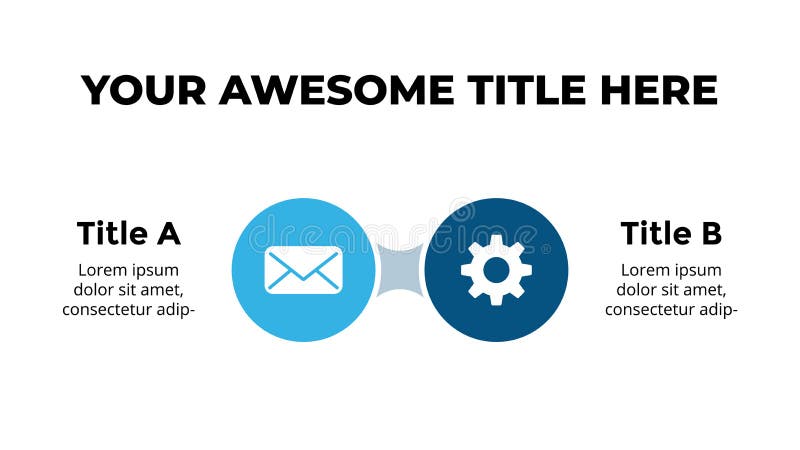 YOUR AWESOME TITLE HERE

Title A
Lorem ipsum dolor sit amet, consectetur adip-

dreamstime

Title B
Lorem ipsum dolor sit amet, consectetur adip-