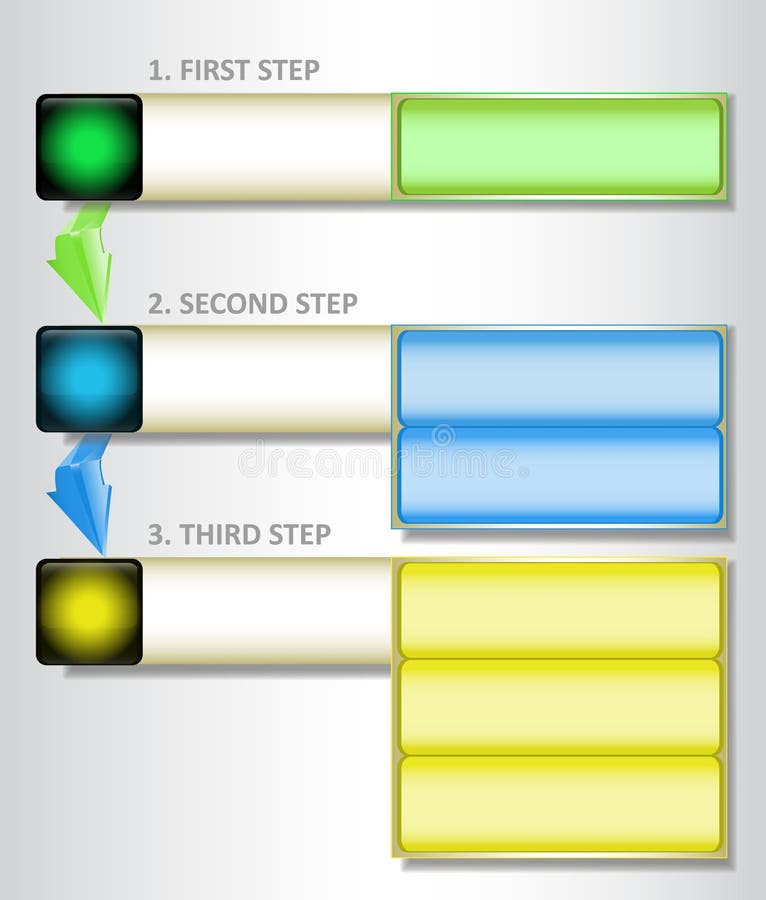 1. FIRST STEP

2. SECOND STEP

dreamstime

3. THIRD STEP