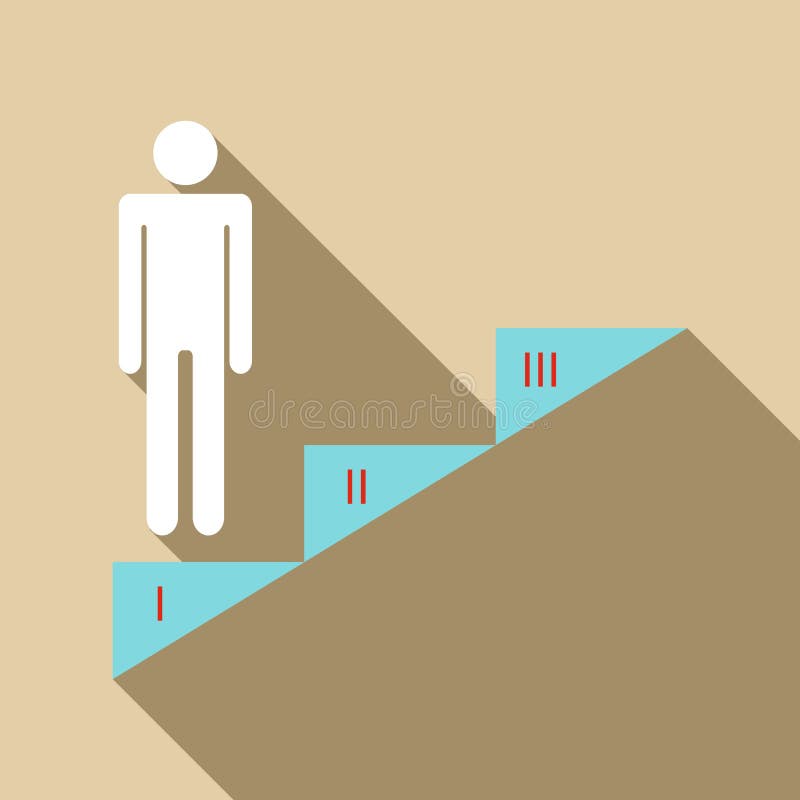 III
dreamstime
II
I