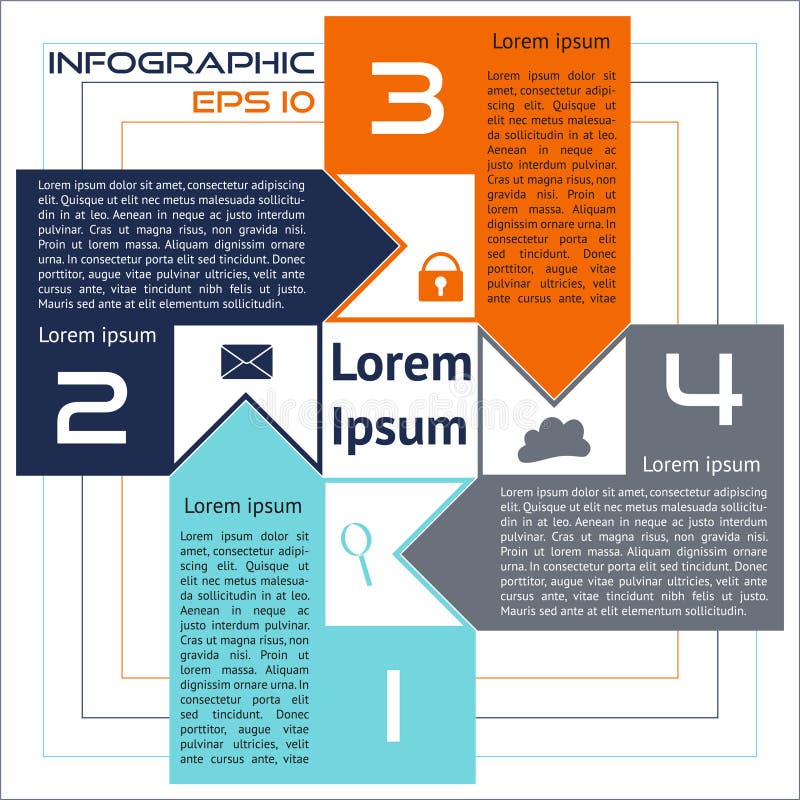 INFOGRAPHIC
EPS 10

3
Lorem ipsum
Lorem ipsum dolor sit amet, consectetur adipiscing elit. Quisque ut elit nec metus malesuada sollicitudin in at leo. Aenean in neque ac justo interdum pulvinar. Cras ut magna risus, non gravida nisi. Proin ut lorem massa. Aliquam dignissim ornare urna. In consectetur porta elit sed tincidunt. Donec porttitor, augue vitae pulvinar ultricies, velit ante cursus ante, vitae

Lorem ipsum dolor sit amet, consectetur adipiscing elit. Quisque ut elit nec metus malesuada sollicitudin in at leo. Aenean in neque ac justo interdum pulvinar. Cras ut magna risus, non gravida nisi. Proin ut lorem massa. Aliquam dignissim ornare urna. In consectetur porta elit sed tincidunt. Donec porttitor, augue vitae pulvinar ultricies, velit ante cursus ante, vitae tincidunt nibh felis ut justo. Mauris sed ante at elit elementum sollicitudin.
Lorem ipsum
2

Lorem
Ipsum

4
Lorem ipsum
Lorem ipsum dolor sit amet, consectetur adipiscing elit. Quisque ut elit nec metus malesuada sollicitudin in at leo. Aenean in neque ac justo interdum pulvinar. Cras ut magna risus, non gravida nisi. Proin ut lorem massa. Aliquam dignissim ornare urna. In consectetur porta elit sed tincidunt. Donec porttitor, augue vitae pulvinar ultricies, velit ante cursus ante, vitae tincidunt nibh felis ut justo. Mauris sed ante at elit elementum sollicitudin.

Lorem ipsum
Lorem ipsum dolor sit amet, consectetur adipiscing elit. Quisque ut elit nec metus malesuada sollicitudin in at leo. Aenean in neque ac justo interdum pulvinar. Cras ut magna risus, non gravida nisi. Proin ut lorem massa. Aliquam dignissim ornare urna. In consectetur porta elit sed tincidunt. Donec porttitor, augue vitae pulvinar ultricies, velit ante cursus ante, vitae
1