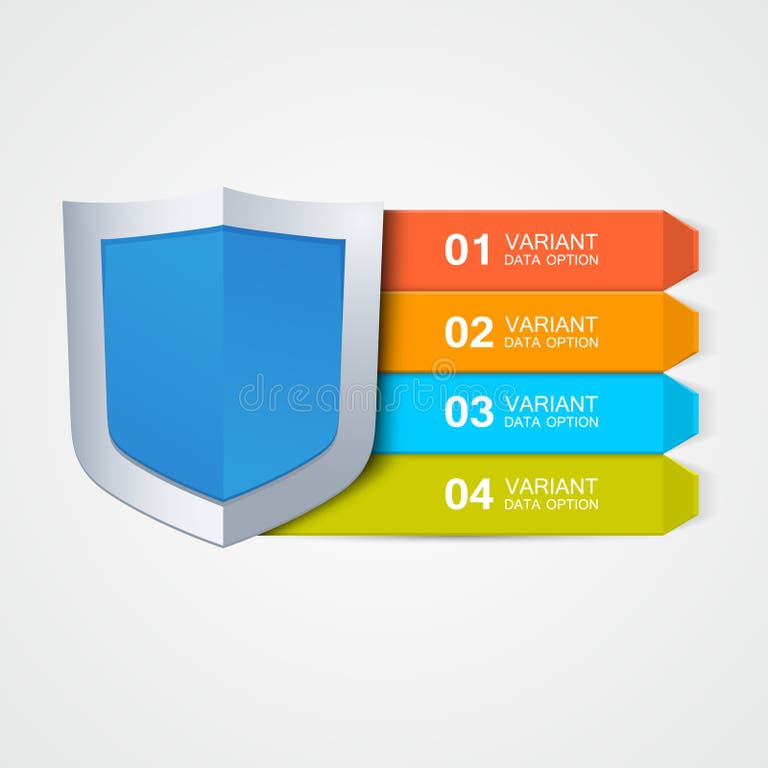 01 VARIANT
DATA OPTION

02 VARIANT
DATA OPTION

dreamstime

03 VARIANT
DATA OPTION

04 VARIANT
DATA OPTION