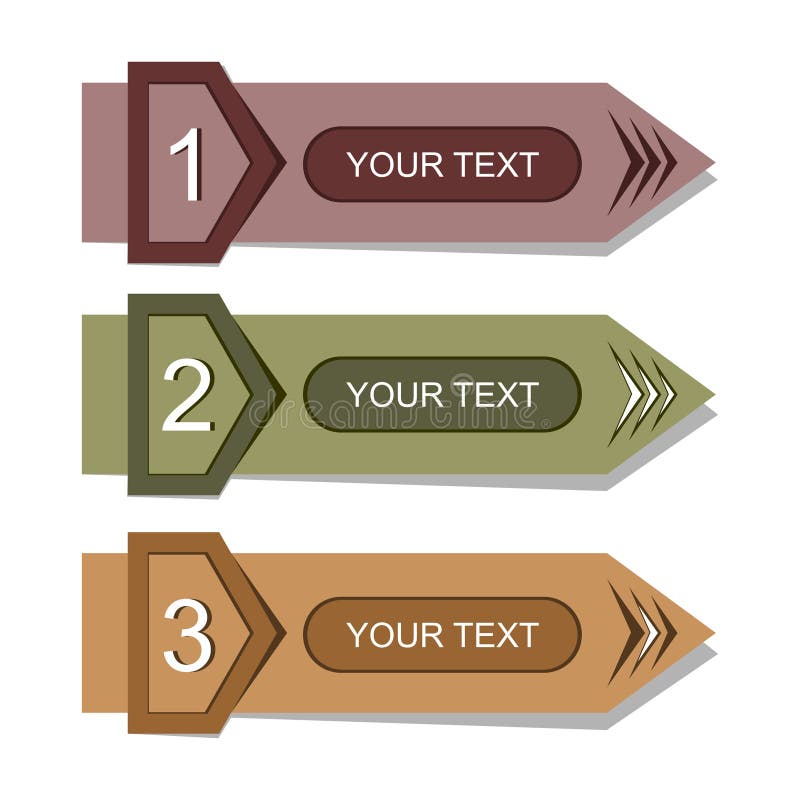 1
YOUR TEXT

2
YOUR TEXT

dreamstime

3
YOUR TEXT