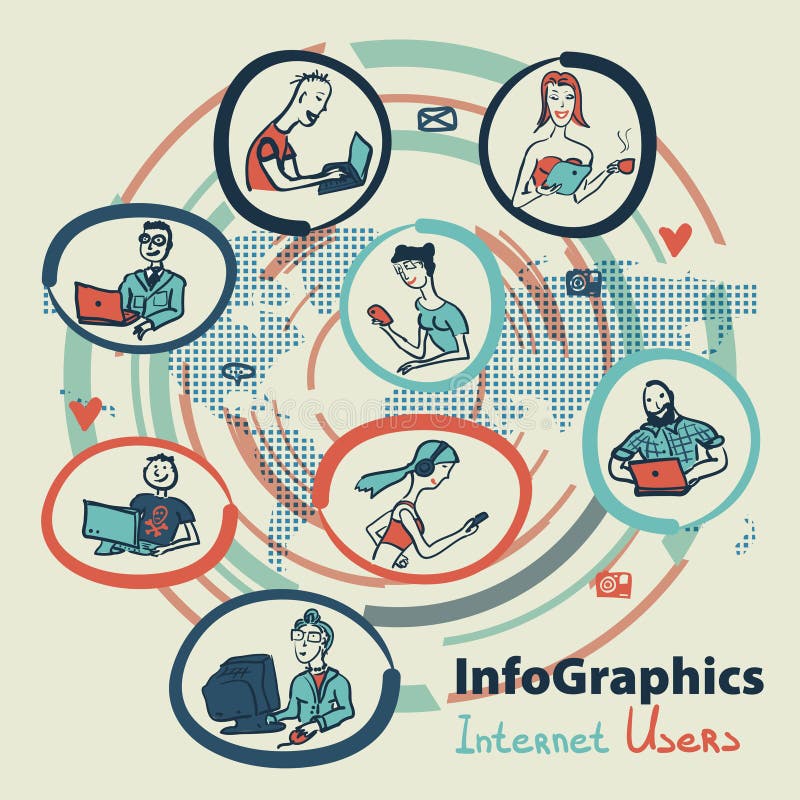 InfoGraphics
Internet Users