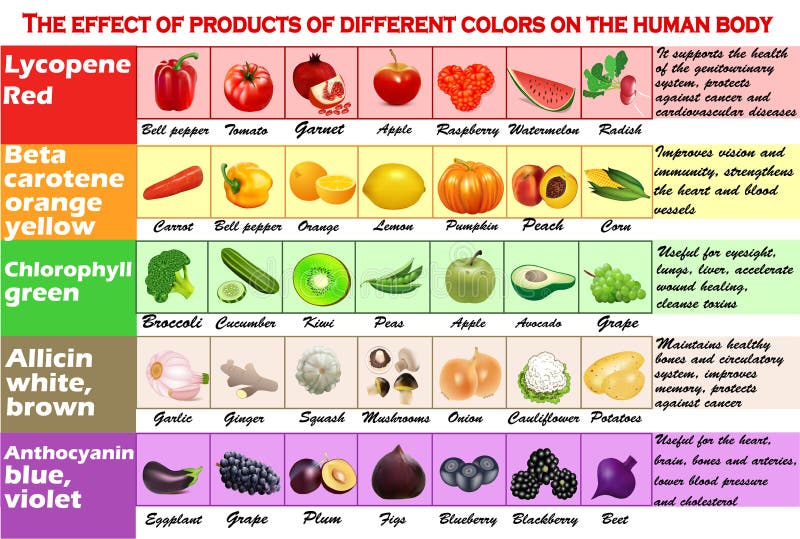 THE EFFECT OF PRODUCTS OF DIFFERENT COLORS ON THE HUMAN BODY

Lycopene Red

Bell pepper Tomato Garnet Apple Raspberry Watermelon Radish

It supports the health of the genitourinary system, protects against cancer and cardiovascular diseases

Beta carotene orange yellow

Carrot Bell pepper Orange Lemon Pumpkin Peach Corn

Improves vision and immunity, strengthens the heart and blood vessels

Chlorophyll green

Broccoli Cucumber Kiwi Peas Apple Avocado Grape

Useful for eyesight, lungs, liver, accelerate wound healing, cleanse toxins

Allicin white, brown

Garlic Ginger Squash Mushrooms Onion Cauliflower Potatoes

Maintains healthy bones and circulatory system, improves memory, protects against cancer

Anthocyanin blue, violet

Eggplant Grape Plum Figs Blueberry Blackberry Beet

Useful for the heart, brain, bones and arteries, lower blood pressure and cholesterol