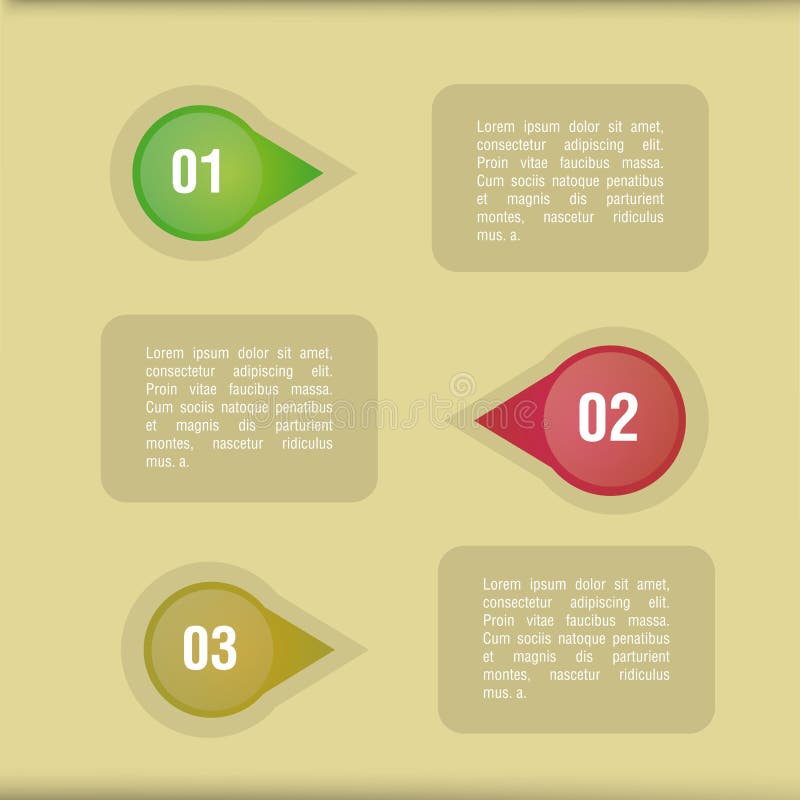 01

Lorem ipsum dolor sit amet, consectetur adipiscing elit. Proin vitae faucibus massa. Cum sociis natoque penatibus et magnis dis parturient montes, nascetur ridiculus mus. a.

Lorem ipsum dolor sit amet, consectetur adipiscing elit. Proin vitae faucibus massa. Cum sociis natoque penatibus et magnis dis parturient montes, nascetur ridiculus mus. a.

02

03

Lorem ipsum dolor sit amet, consectetur adipiscing elit. Proin vitae faucibus massa. Cum sociis natoque penatibus et magnis dis parturient montes, nascetur ridiculus mus. a.