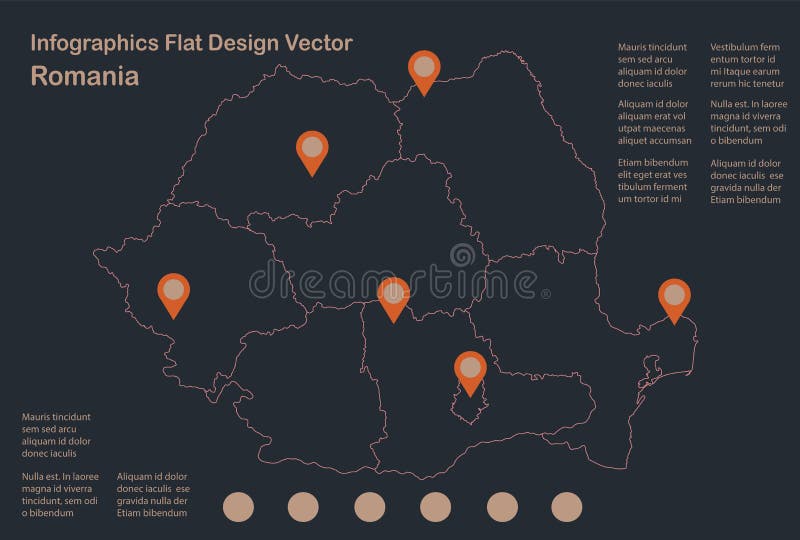 Infographics Flat Design Vector
Romania

Mauris tincidunt sem sed arcu aliquam id dolor donec iaculis

Aliquam id dolor aliquam erat vol utpat maecenas aliquet accumsan

Etiam bibendum elit eget erat ves tibulum ferment um tortor id mi

Vestibulum ferm entum tortor id mi Itaque earum rerum hic tenetur

Nulla est. In laoree magna id viverra tincidunt, sem odi o bibendum

Aliquam id dolor donec iaculis ese gravida nulla der Etiam bibendum

dreamstime

Mauris tincidunt sem sed arcu aliquam id dolor donec iaculis

Nulla est. In laoree magna id viverra tincidunt, sem odi o bibendum

Aliquam id dolor donec iaculis ese gravida nulla der Etiam bibendum