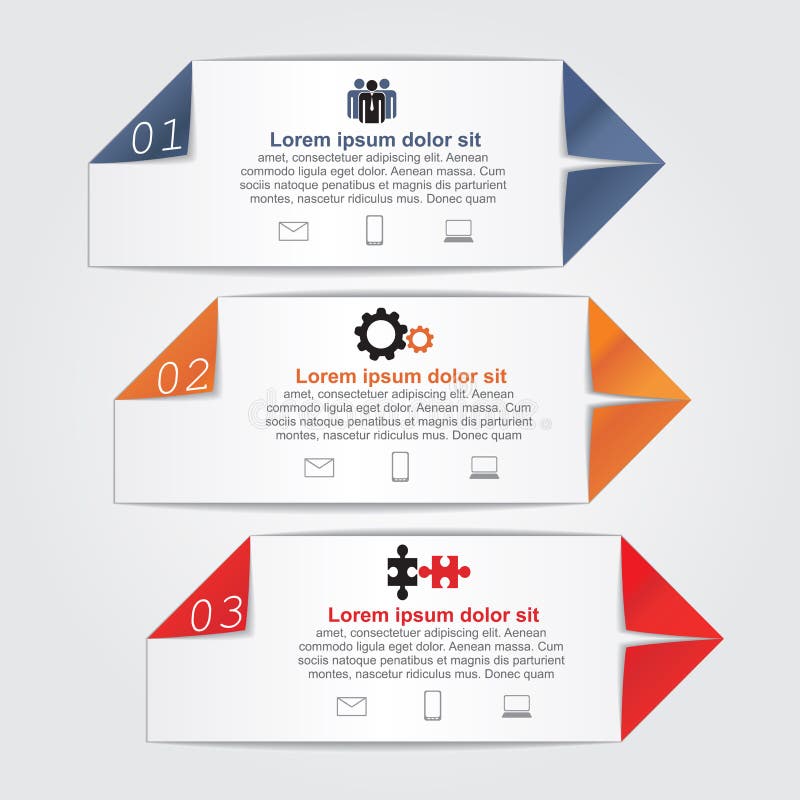 01

Lorem ipsum dolor sit

amet, consectetuer adipiscing elit. Aenean commodo ligula eget dolor. Aenean massa. Cum sociis natoque penatibus et magnis dis parturient montes, nascetur ridiculus mus. Donec quam

02

Lorem ipsum dolor sit

amet, consectetuer adipiscing elit. Aenean commodo ligula eget dolor. Aenean massa. Cum sociis natoque penatibus et magnis dis parturient montes, nascetur ridiculus mus. Donec quam

03

Lorem ipsum dolor sit

amet, consectetuer adipiscing elit. Aenean commodo ligula eget dolor. Aenean massa. Cum sociis natoque penatibus et magnis dis parturient montes, nascetur ridiculus mus. Donec quam