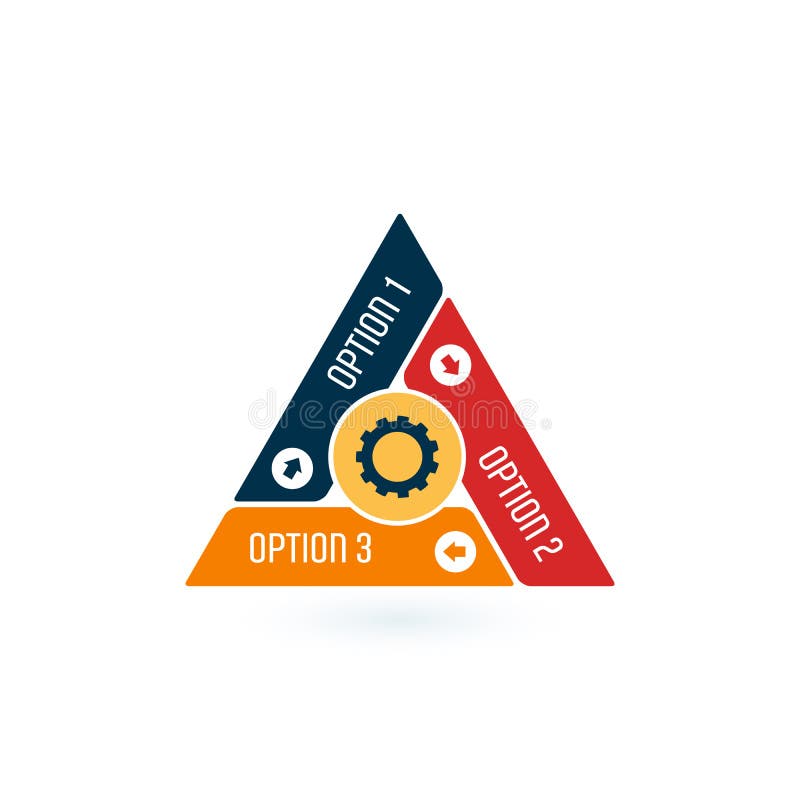 OPTION 1

dreamstime

OPTION 2

OPTION 3