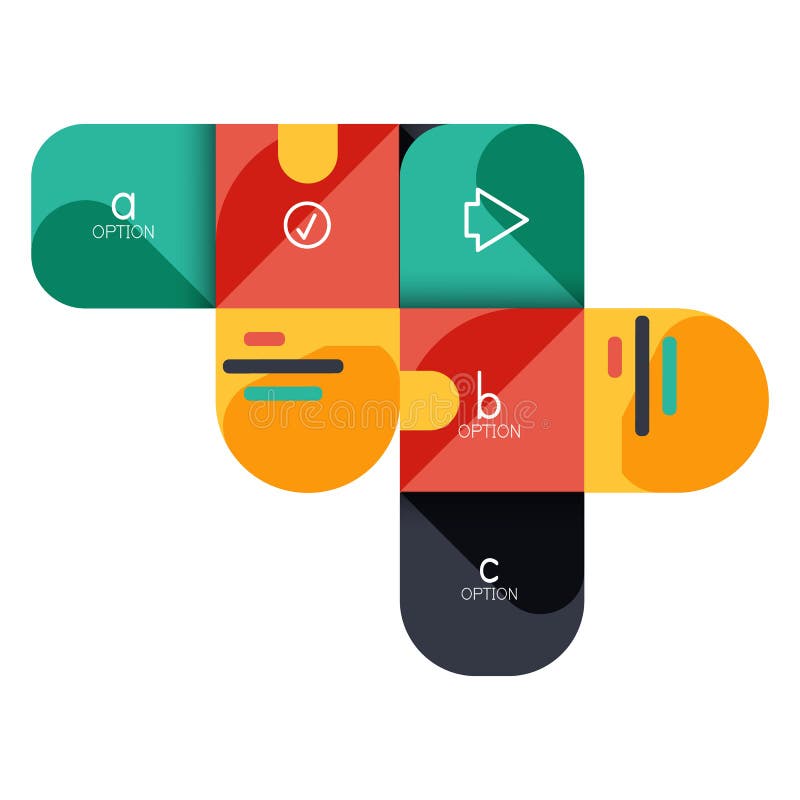 a
OPTION

dreamstime

b
OPTION

c
OPTION