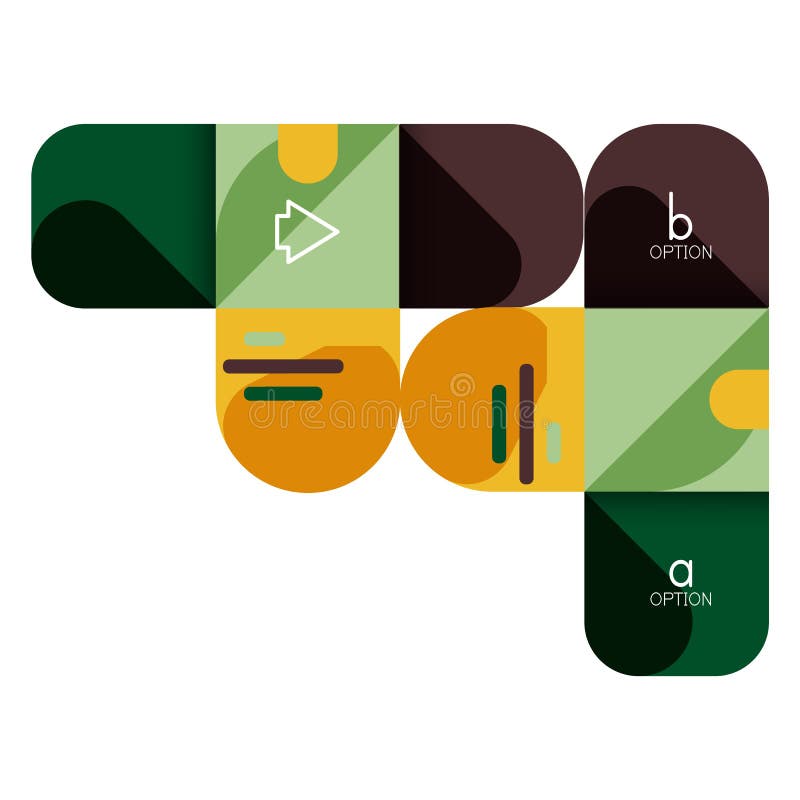 b
OPTION

dreamstime

a
OPTION