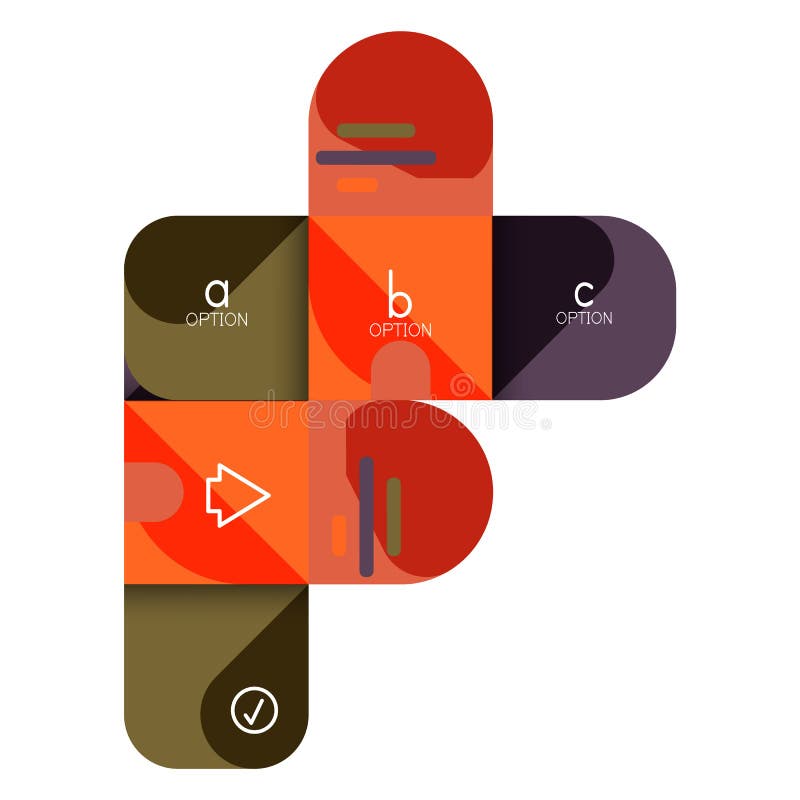 a
OPTION

b
OPTION

c
OPTION

dreamstime