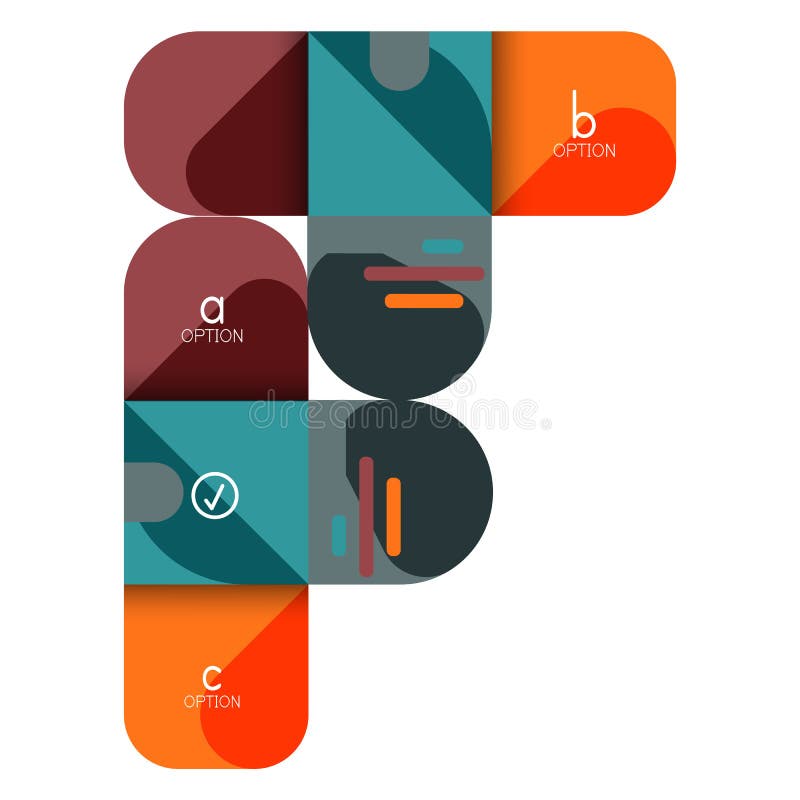 b
OPTION

a
OPTION

dreamstime

c
OPTION