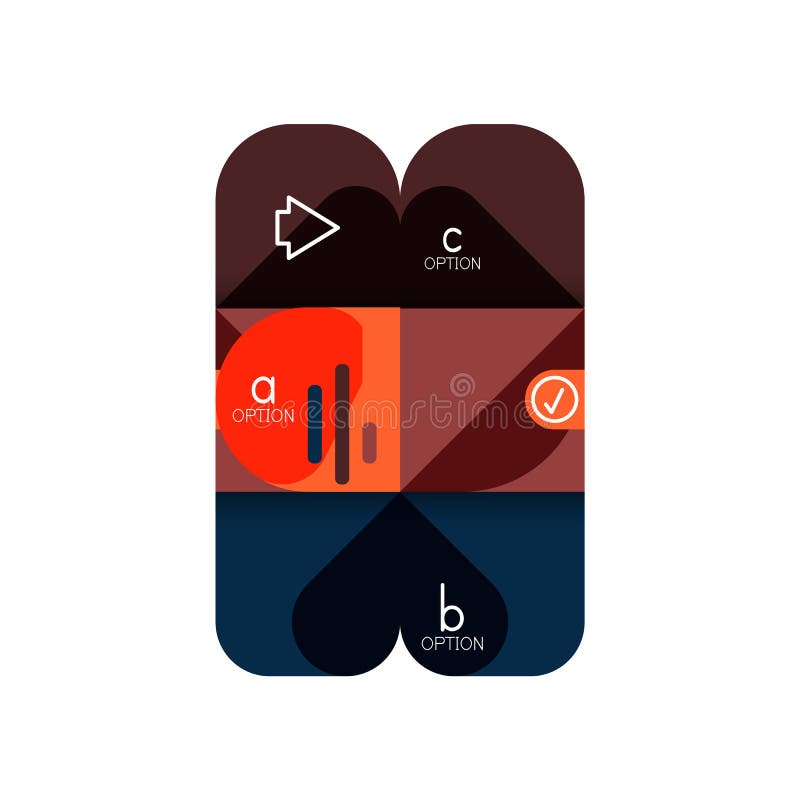 c
OPTION

a
OPTION

dreamstime

b
OPTION